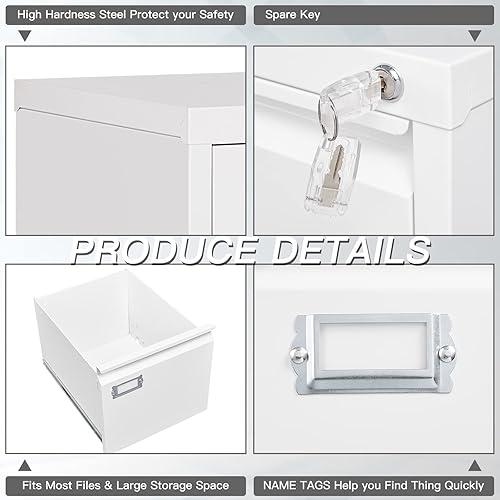 High Hardness Steel Protect your Safety

Spare Key

PRODUCE DETAILS

Fits Most Files & Large Storage Space

NAME TAGS Help you Find Thing Quickly