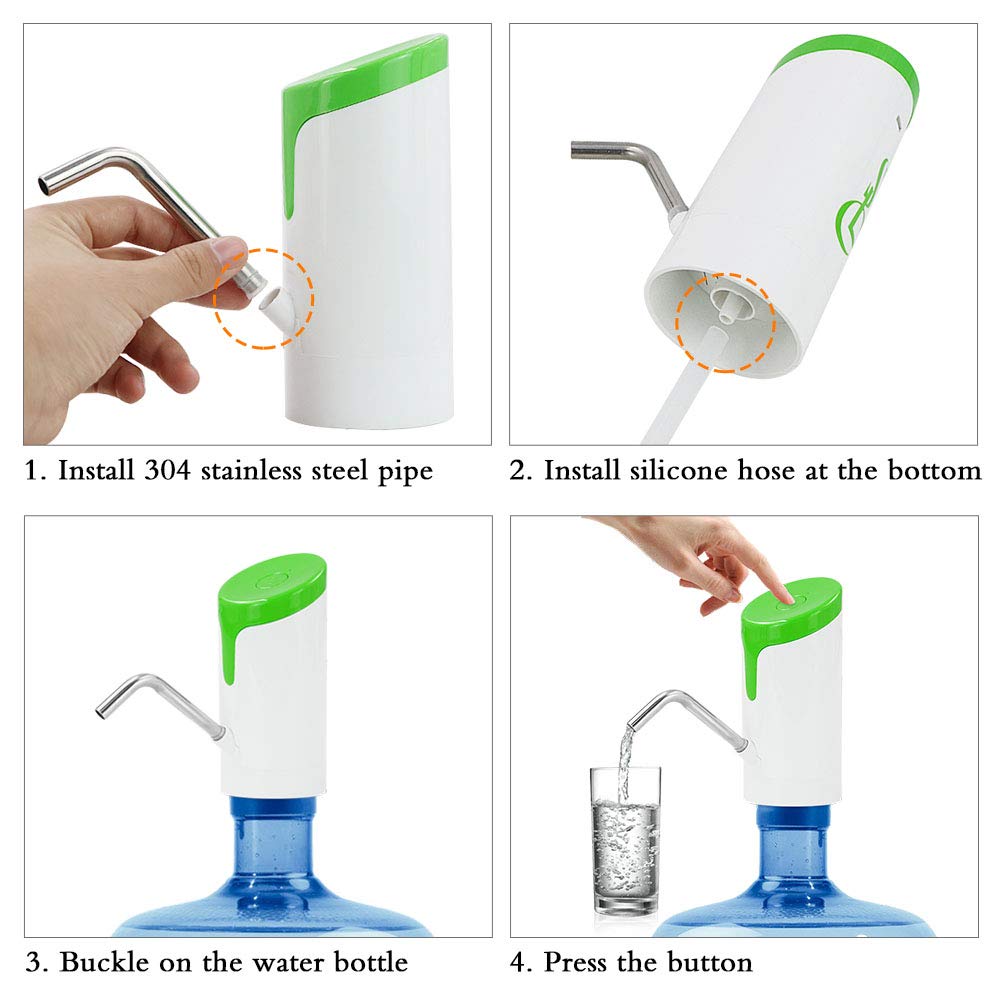 1. Install 304 stainless steel pipe

2. Install silicone hose at the bottom

3. Buckle on the water bottle

4. Press the button