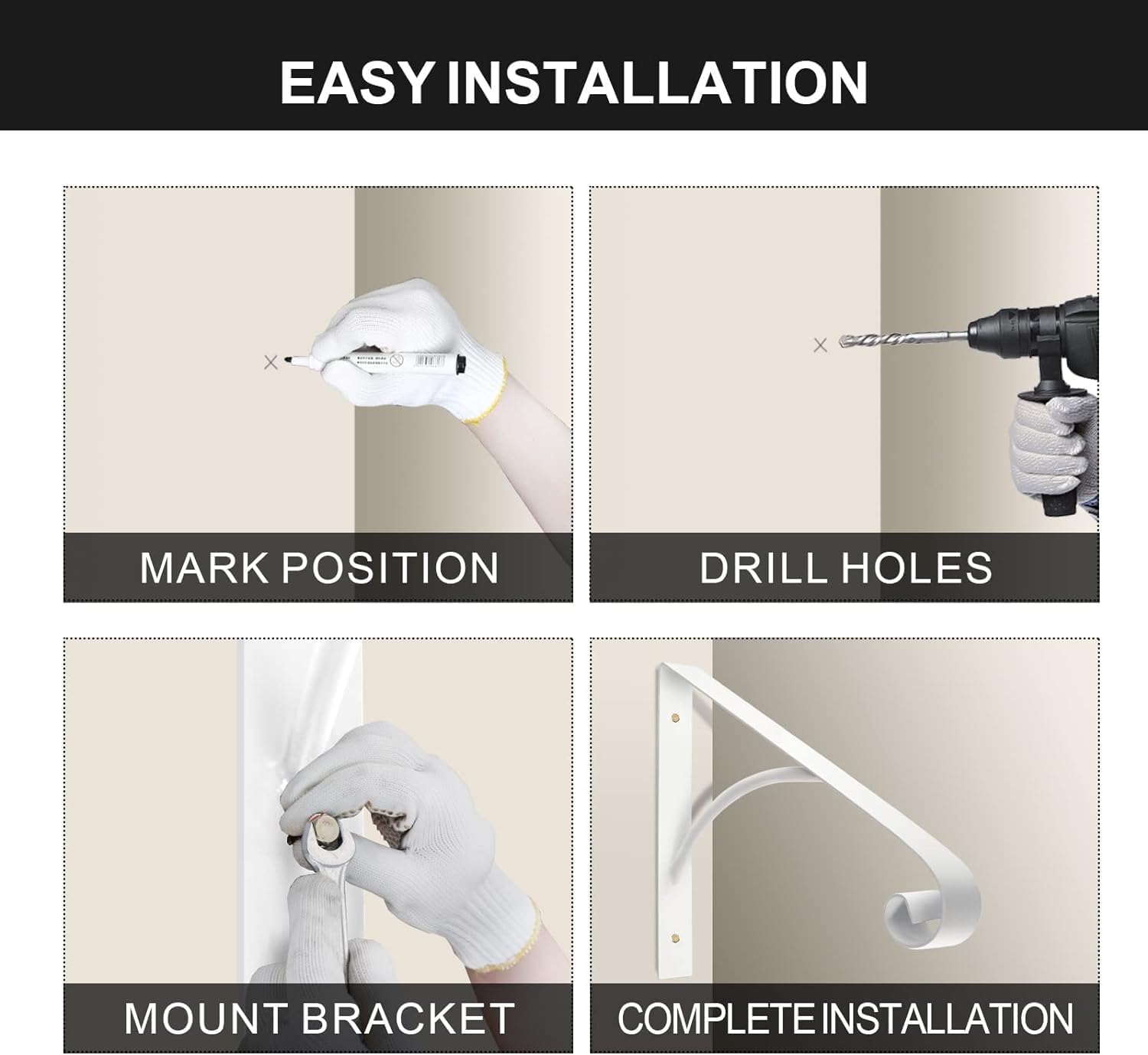 EASY INSTALLATION

MARK POSITION

DRILL HOLES

MOUNT BRACKET

COMPLETE INSTALLATION