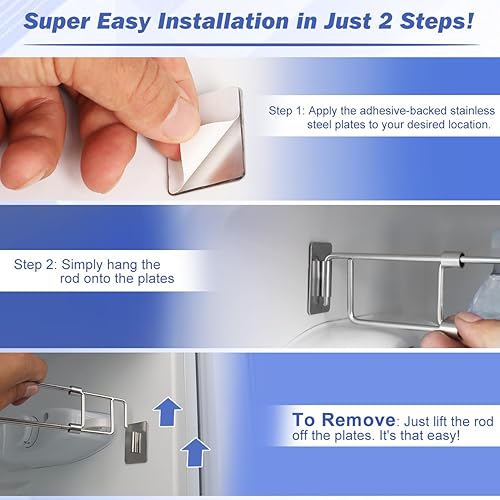 Super Easy Installation in Just 2 Steps!

Step 1: Apply the adhesive-backed stainless steel plates to your desired location.

Step 2: Simply hang the rod onto the plates

To Remove: Just lift the rod off the plates. It's that easy!