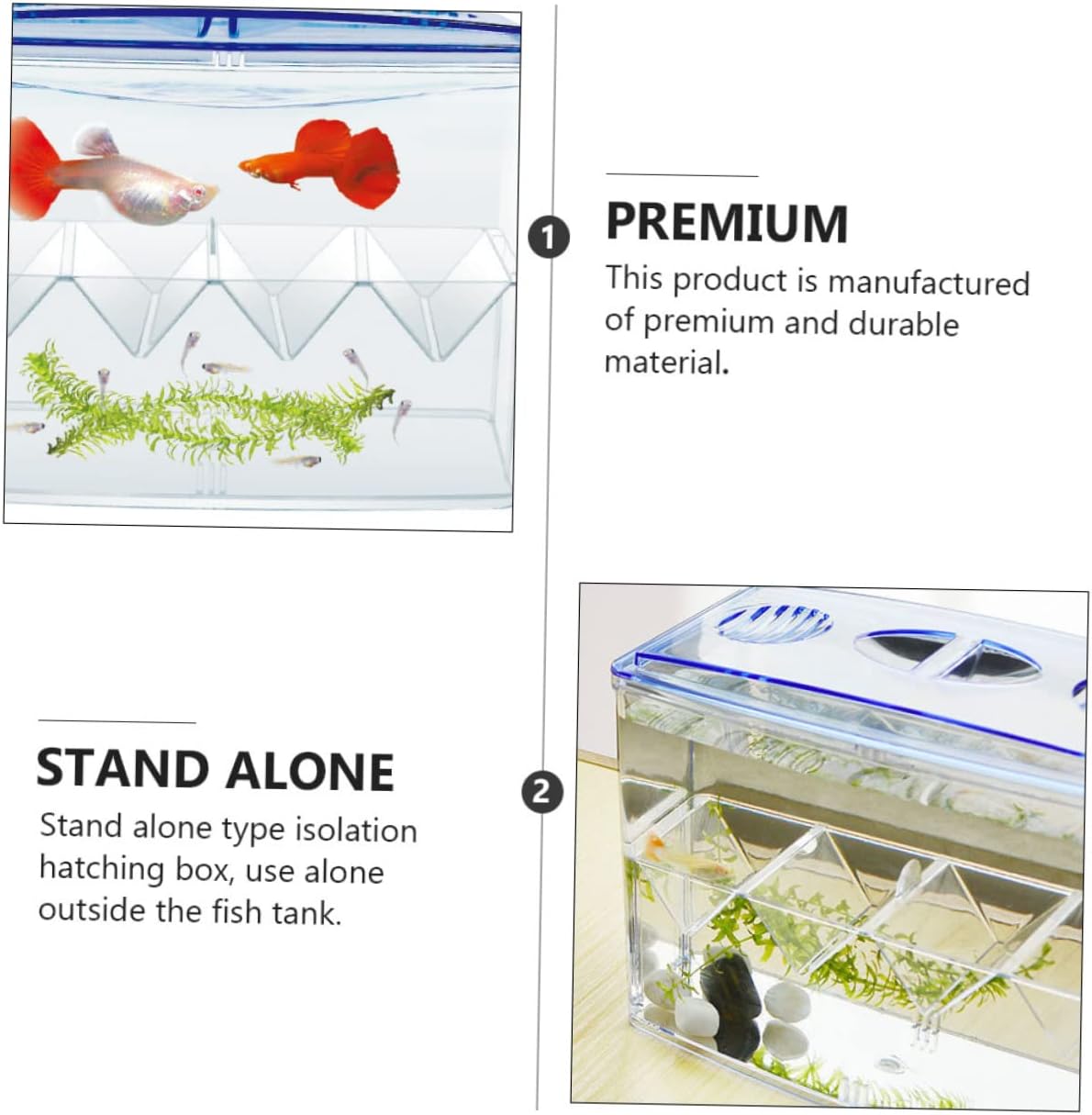 1

PREMIUM

This product is manufactured of premium and durable material.

STAND ALONE

Stand alone type isolation hatching box, use alone outside the fish tank.

2