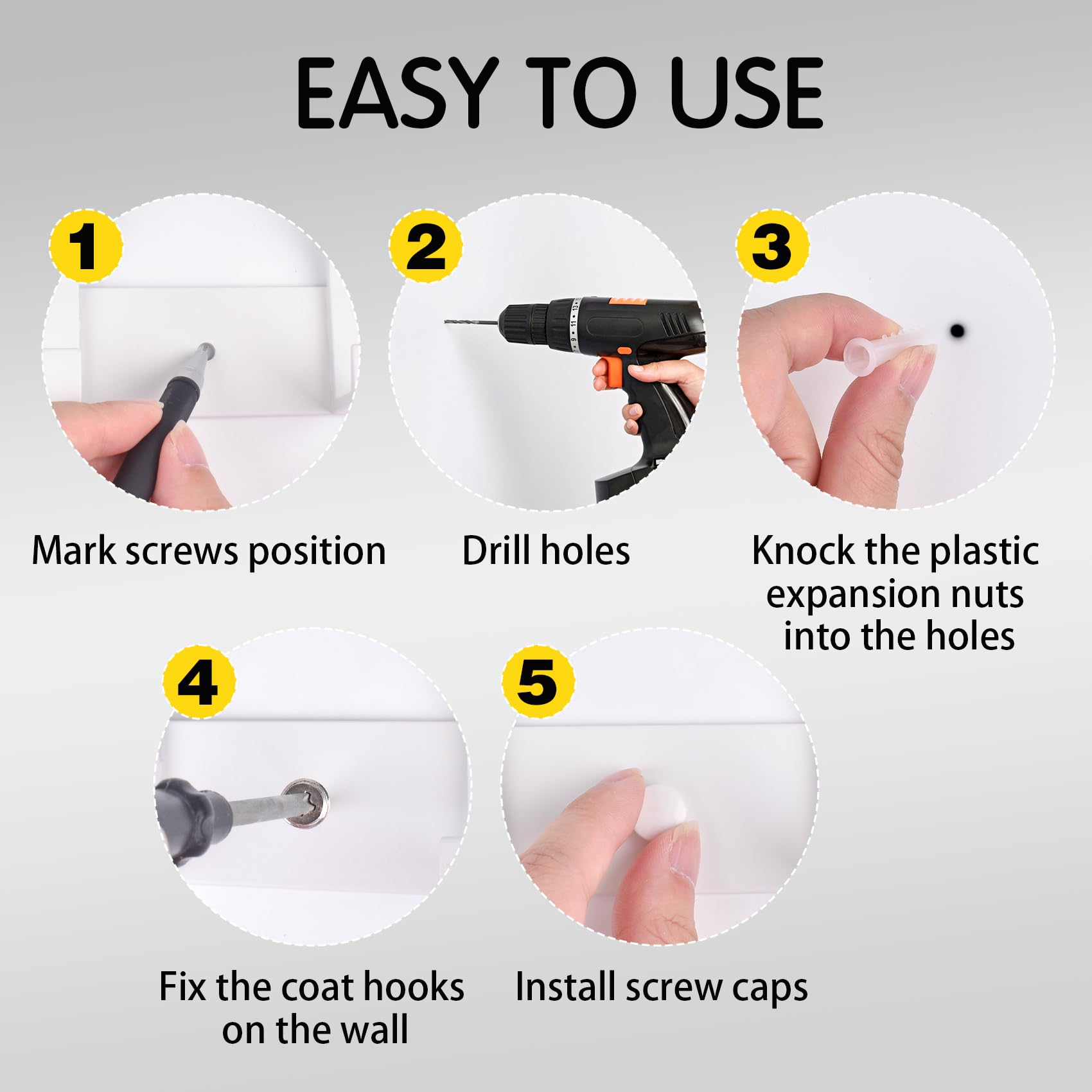 EASY TO USE

1

Mark screws position

2

Drill holes

3

Knock the plastic expansion nuts into the holes

4

Fix the coat hooks on the wall

5

Install screw caps