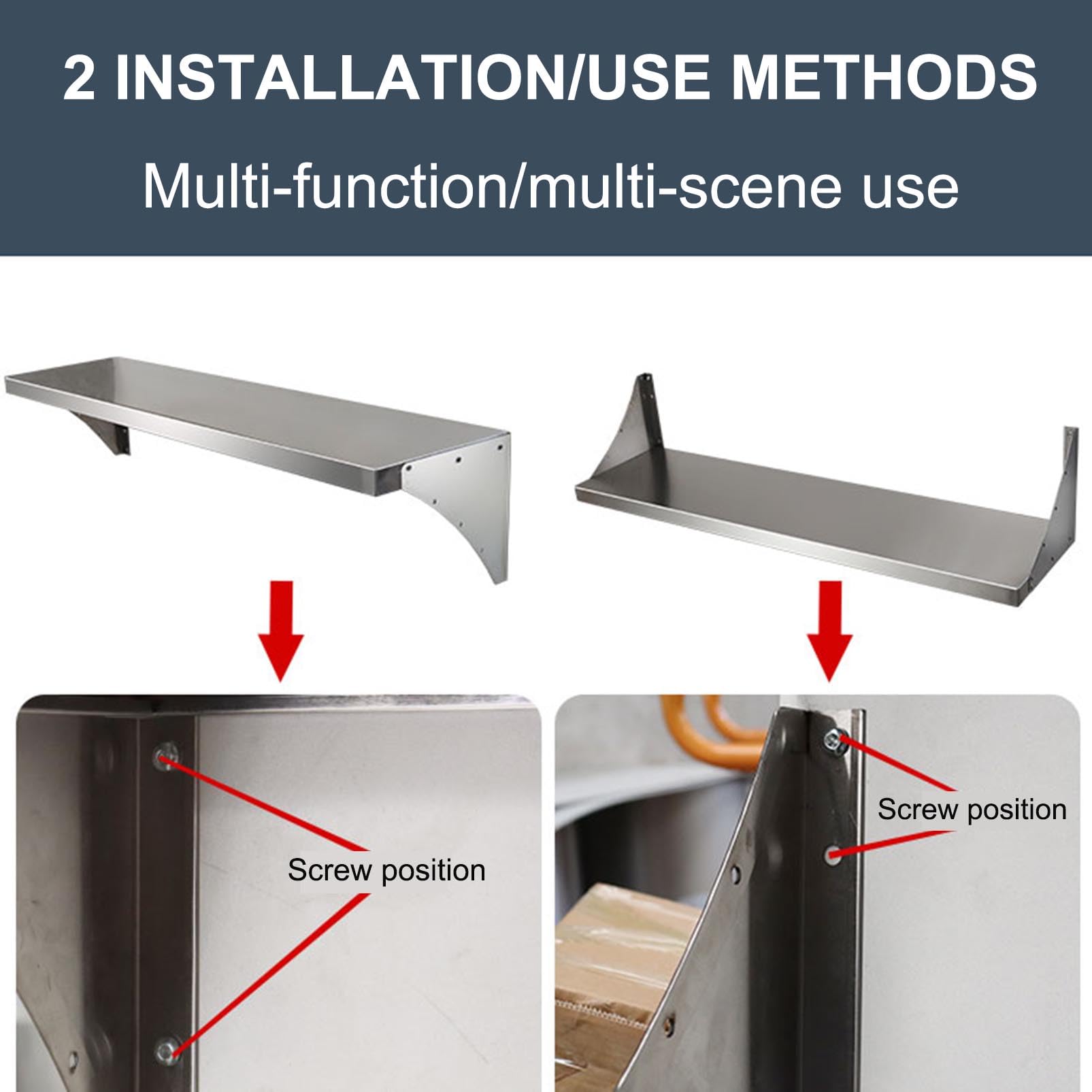 2 INSTALLATION/USE METHODS

Multi-function/multi-scene use

Screw position

Screw position