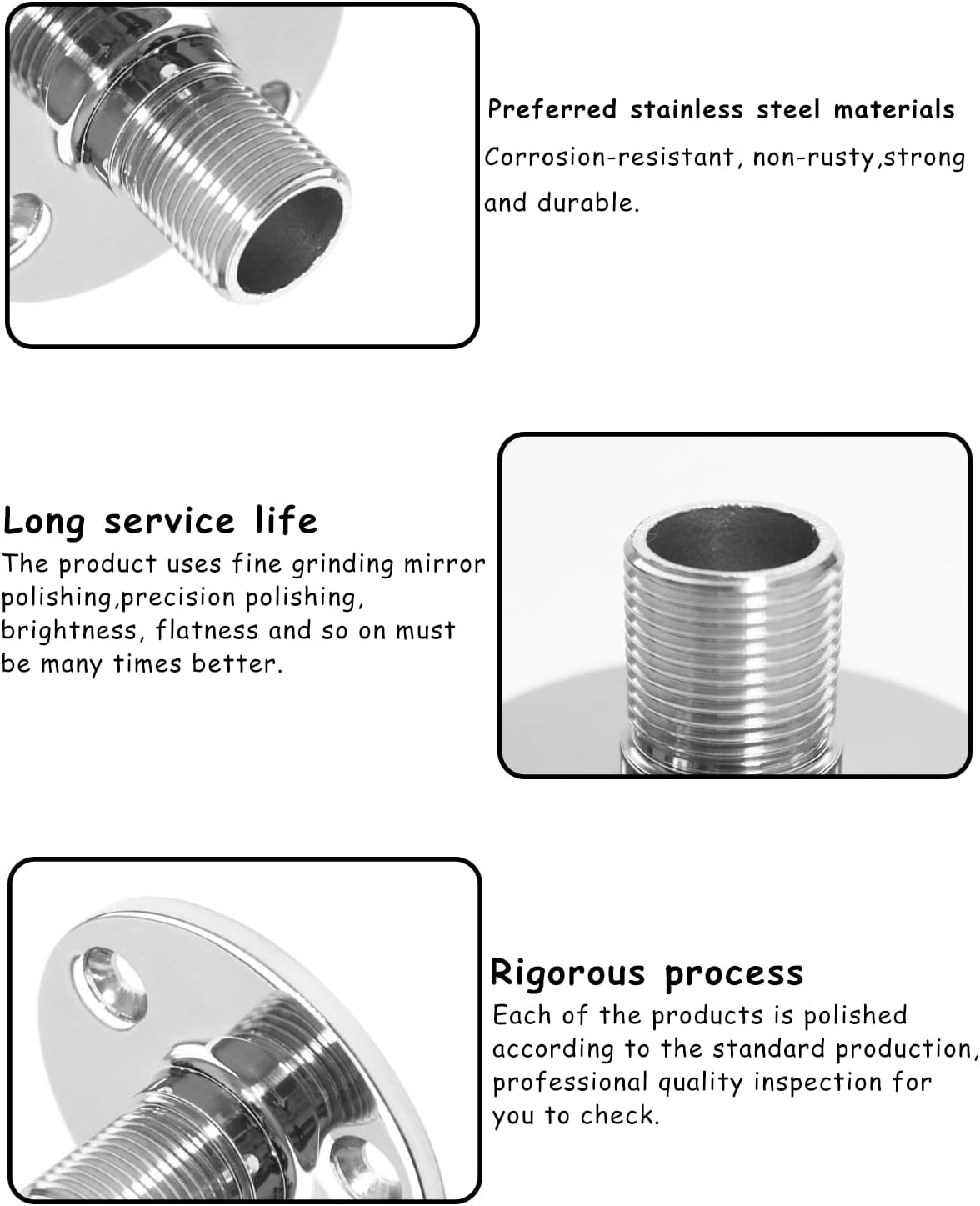 Preferred stainless steel materials

Corrosion-resistant, non-rusty,strong and durable.

Long service life

The product uses fine grinding mirror polishing,precision polishing, brightness, flatness and so on must be many times better.

Rigorous process

Each of the products is polished according to the standard production, professional quality inspection for you to check.