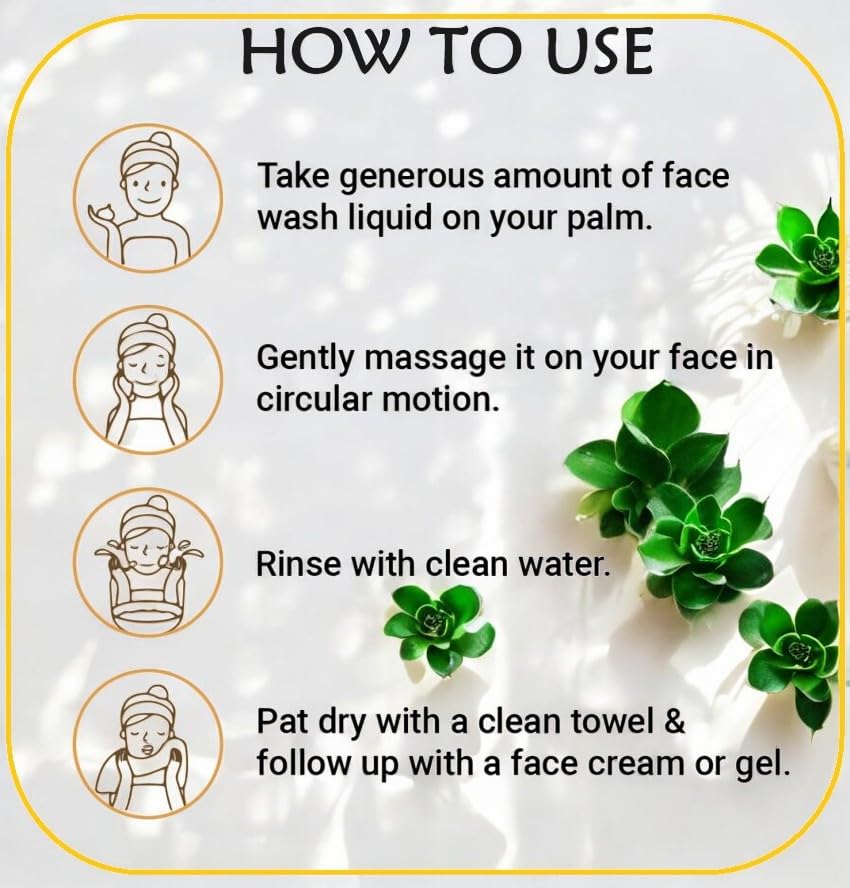 HOW TO USE

Take generous amount of face wash liquid on your palm.

Gently massage it on your face in circular motion.

Rinse with clean water.

Pat dry with a clean towel & follow up with a face cream or gel.