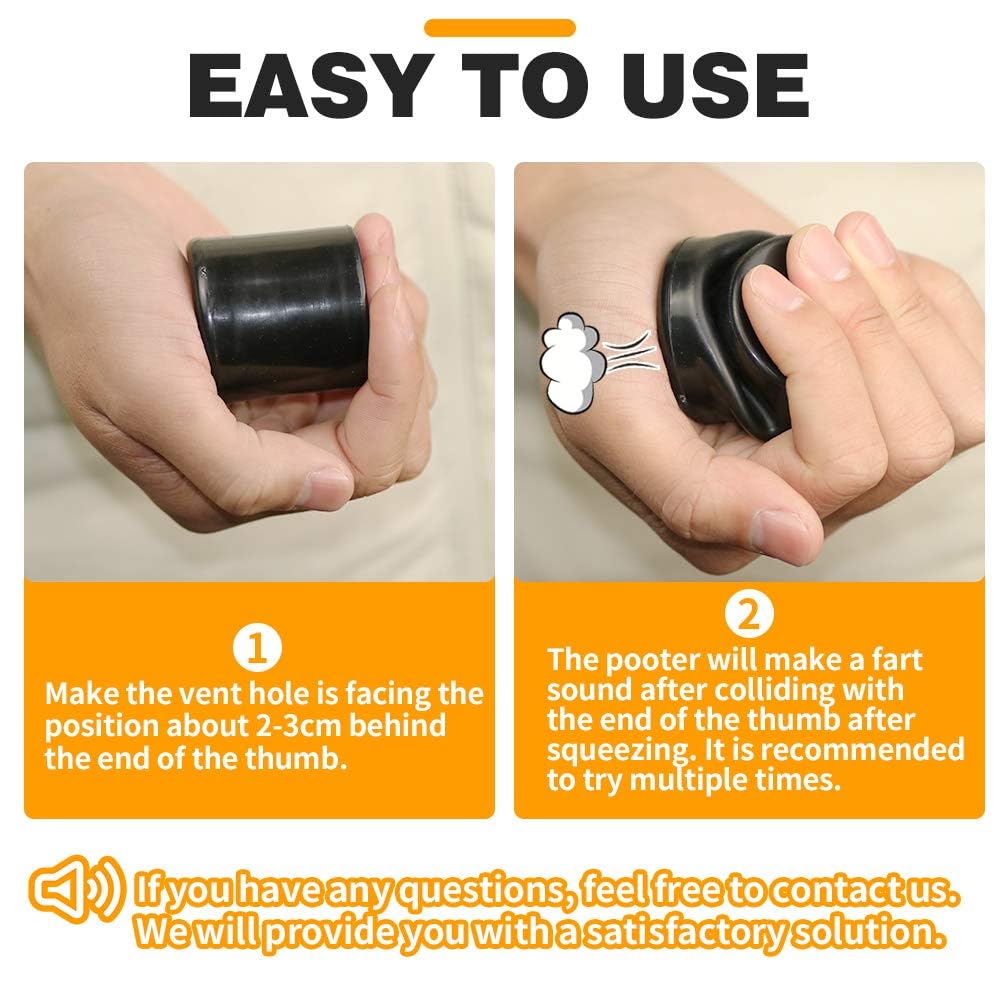 EASY TO USE

1
Make the vent hole is facing the position about 2-3cm behind the end of the thumb.

2
The pooter will make a fart sound after colliding with the end of the thumb after squeezing. It is recommended to try multiple times.

If you have any questions, feel free to contact us. We will provide you with a satisfactory solution.