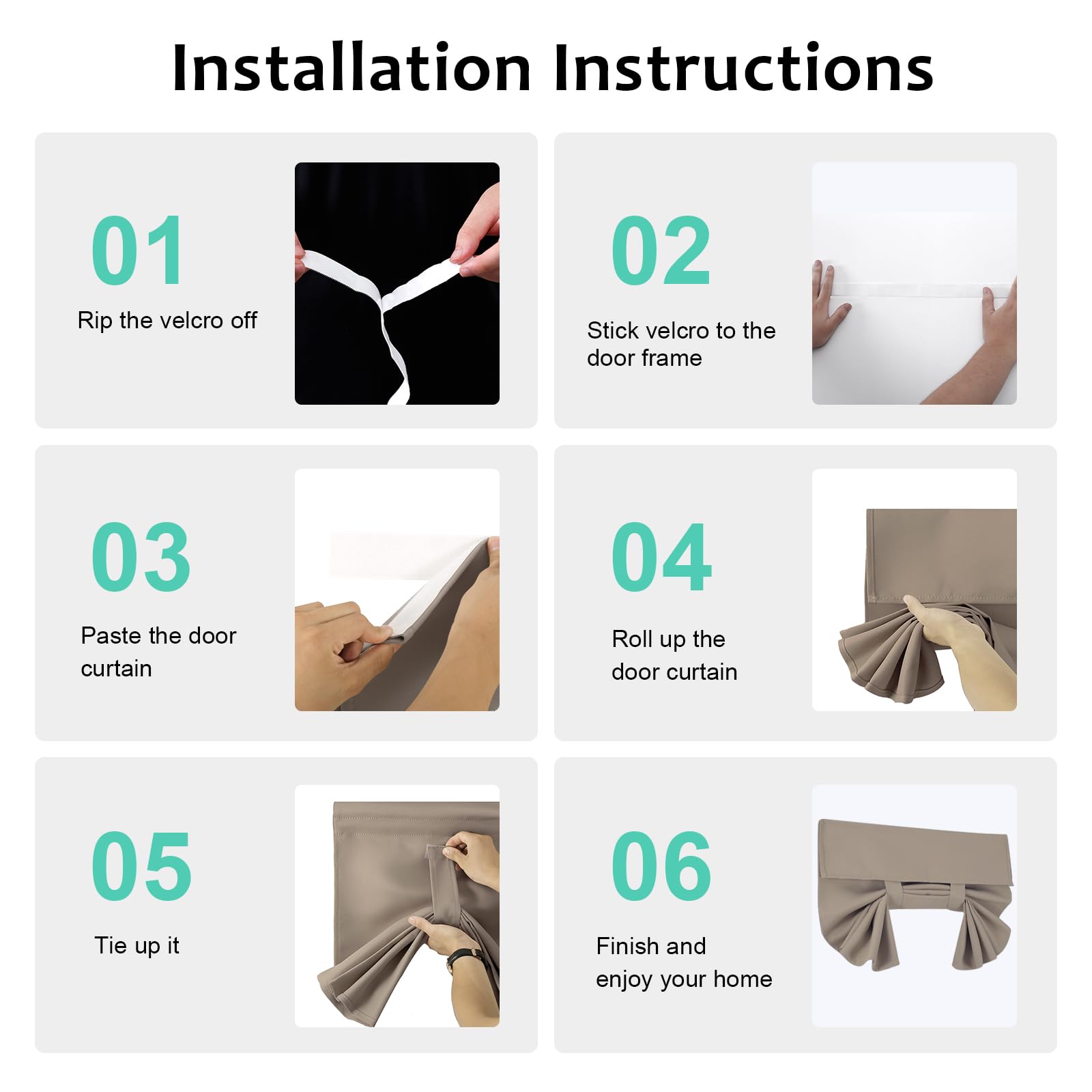 Installation Instructions

01
Rip the velcro off

02
Stick velcro to the door frame

03
Paste the door curtain

04
Roll up the door curtain

05
Tie up it

06
Finish and enjoy your home