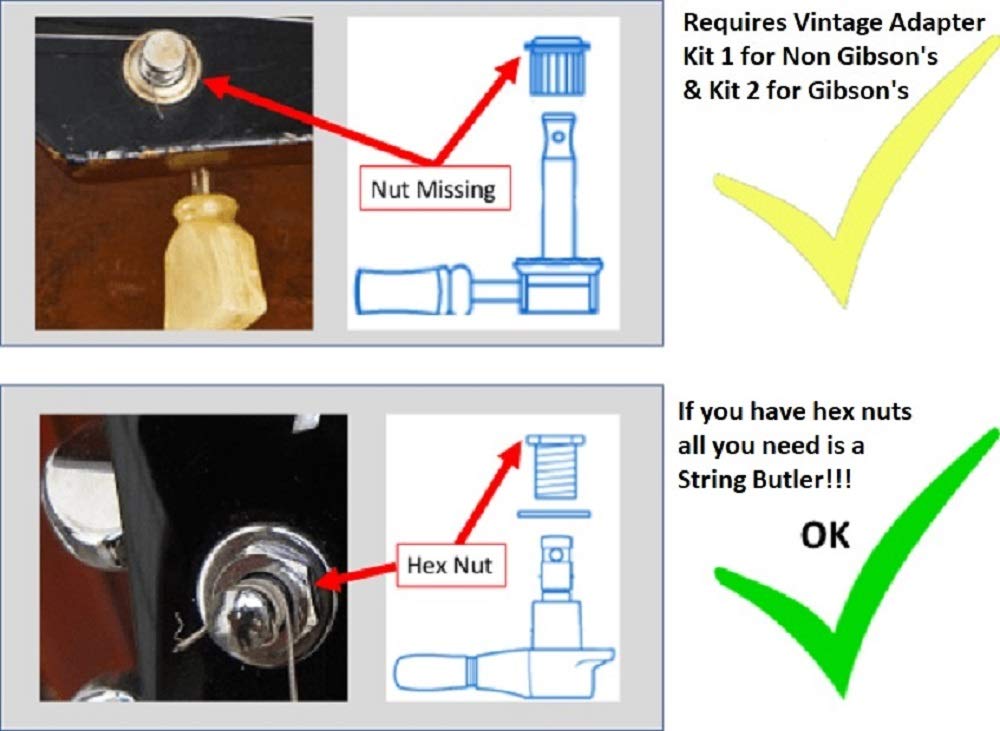 Nut Missing

Requires Vintage Adapter Kit 1 for Non Gibson's & Kit 2 for Gibson's

Hex Nut

If you have hex nuts all you need is a String Butler!!!

OK