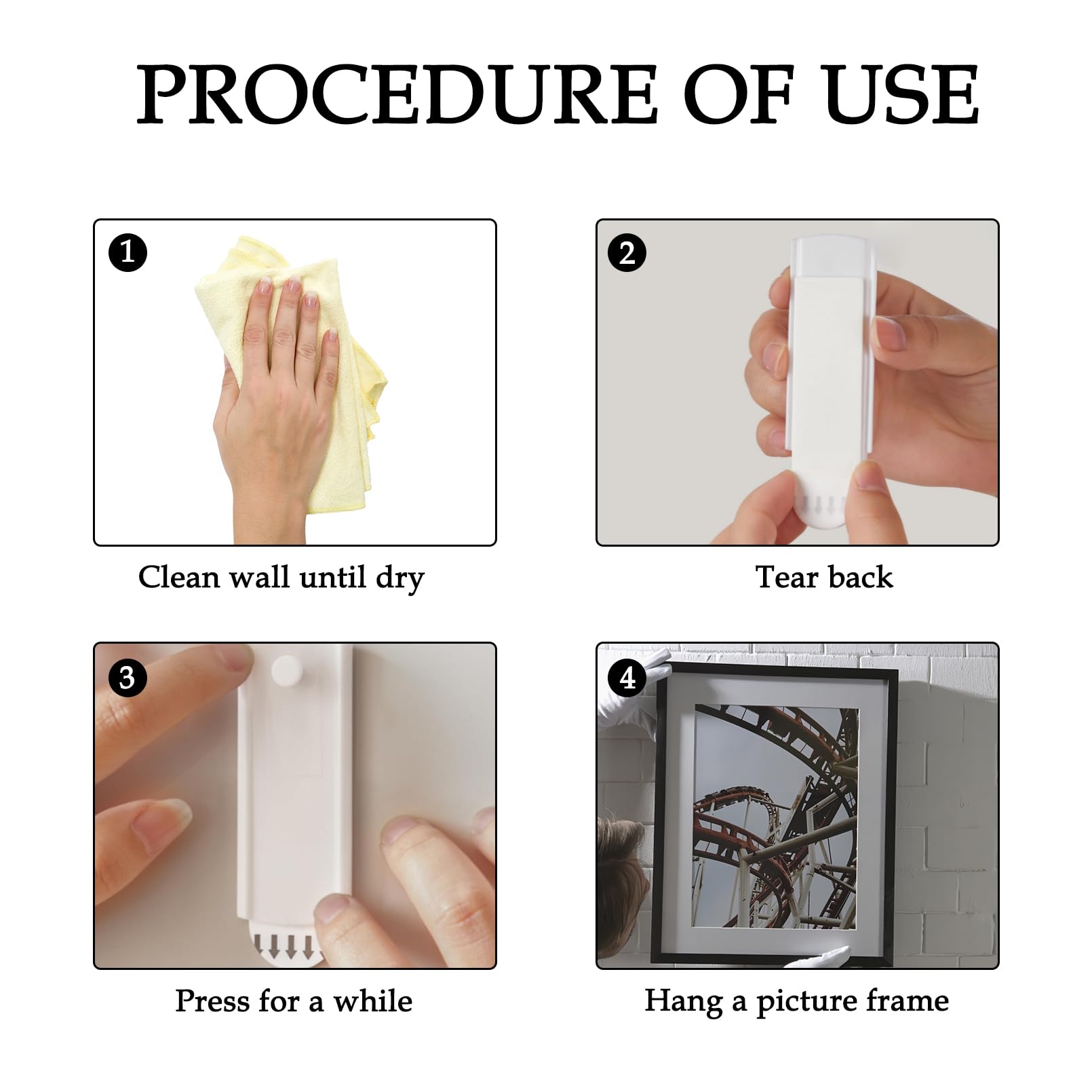 PROCEDURE OF USE

1

Clean wall until dry

2

Tear back

3

Press for a while

4

Hang a picture frame