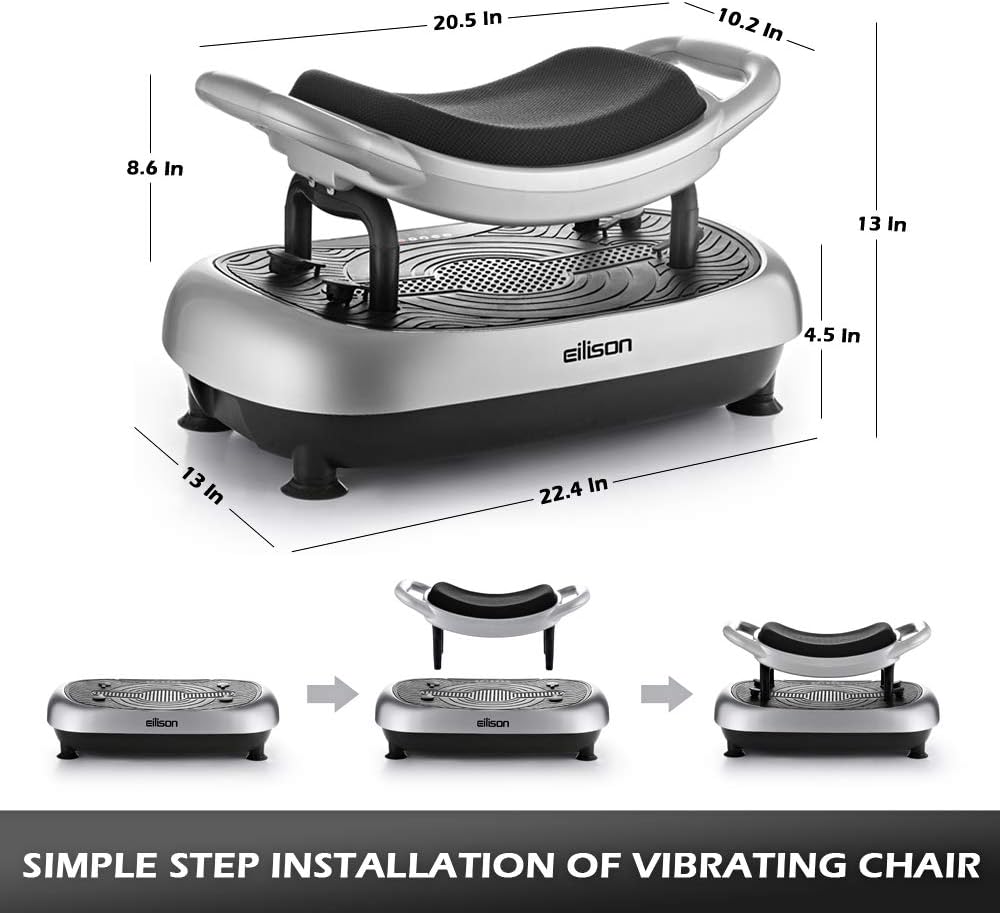 20.5 In
10.2 In
8.6 In
13 In
4.5 In
eilison
13 In
22.4 In
eilison
eilison
SIMPLE STEP INSTALLATION OF VIBRATING CHAIR