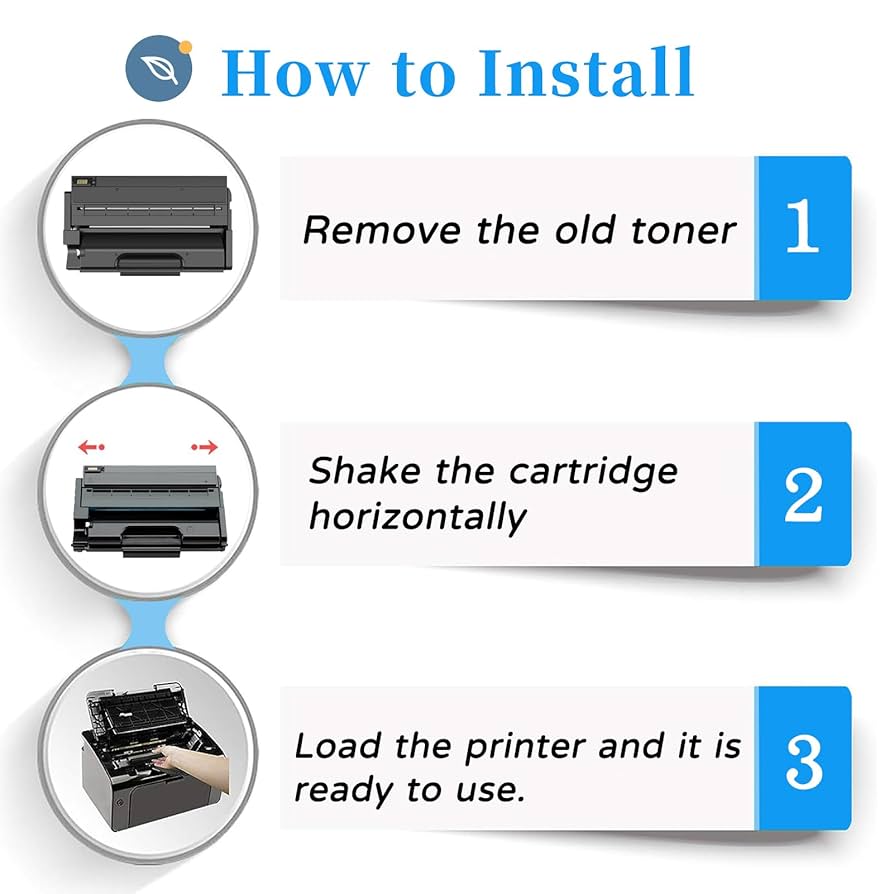 How to Install

Remove the old toner 1

Shake the cartridge horizontally 2

Load the printer and it is ready to use. 3