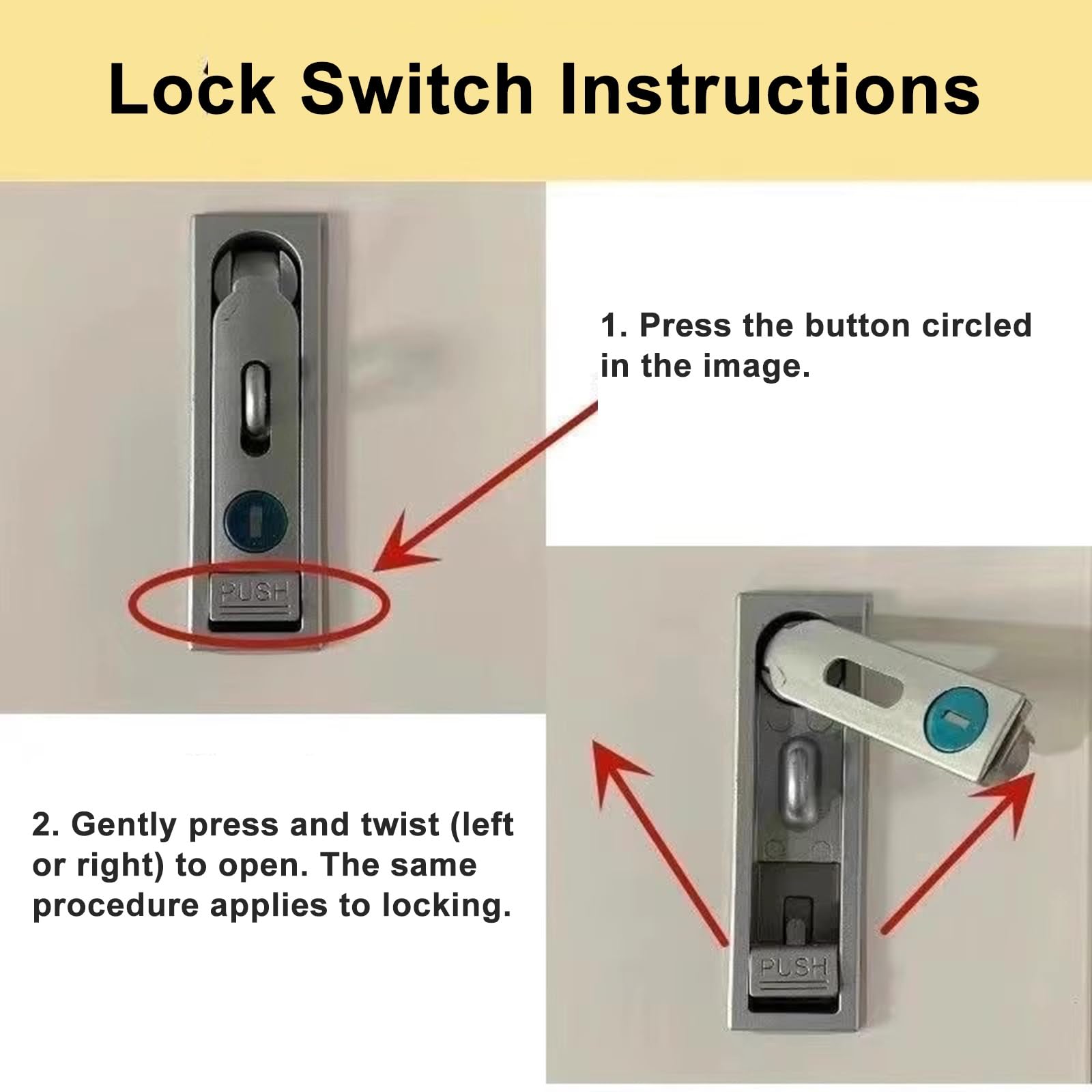 Lock Switch Instructions

PUSH

1. Press the button circled in the image.

2. Gently press and twist (left or right) to open. The same procedure applies to locking.

PUSH