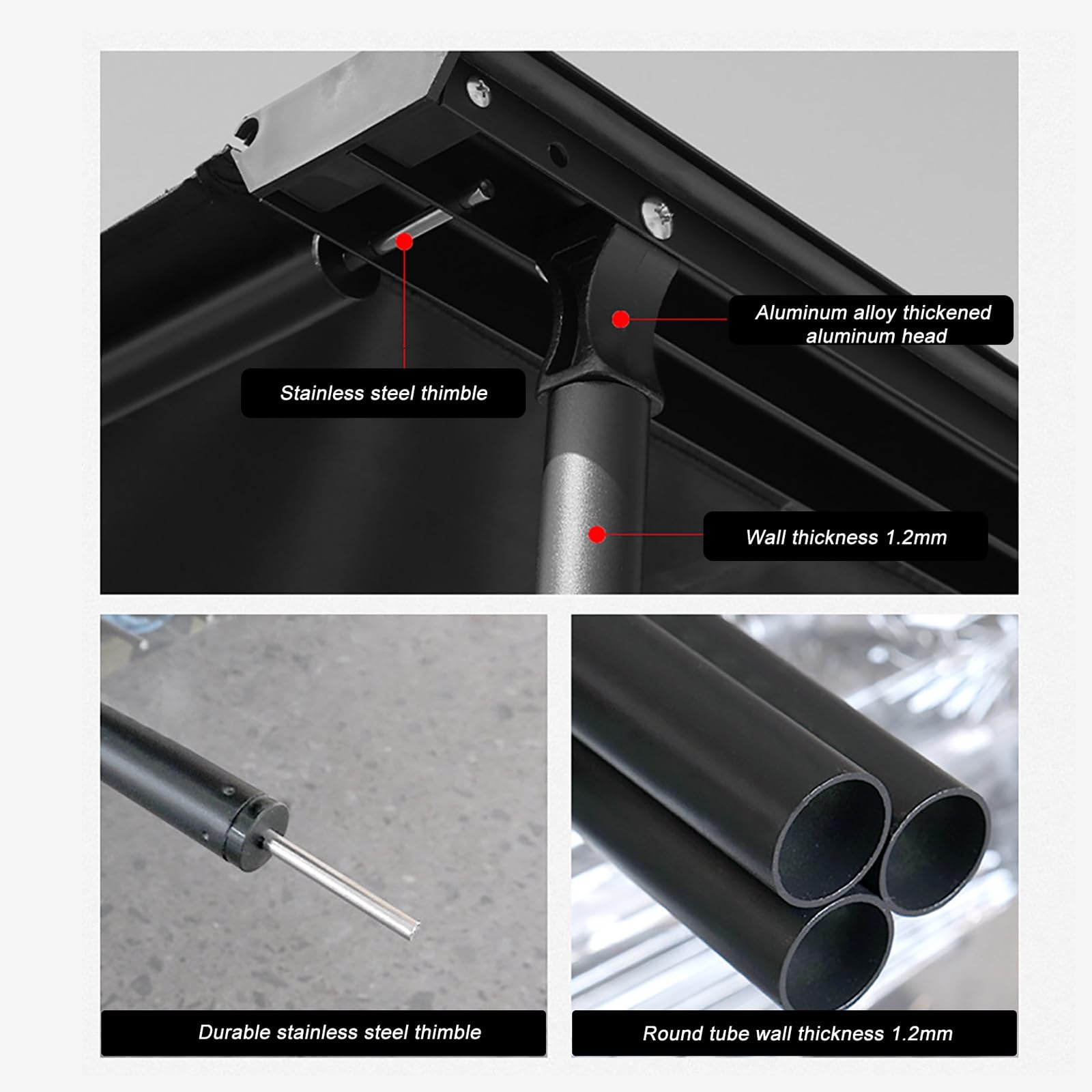 Aluminum alloy thickened aluminum head

Stainless steel thimble

Wall thickness 1.2mm

Durable stainless steel thimble

Round tube wall thickness 1.2mm