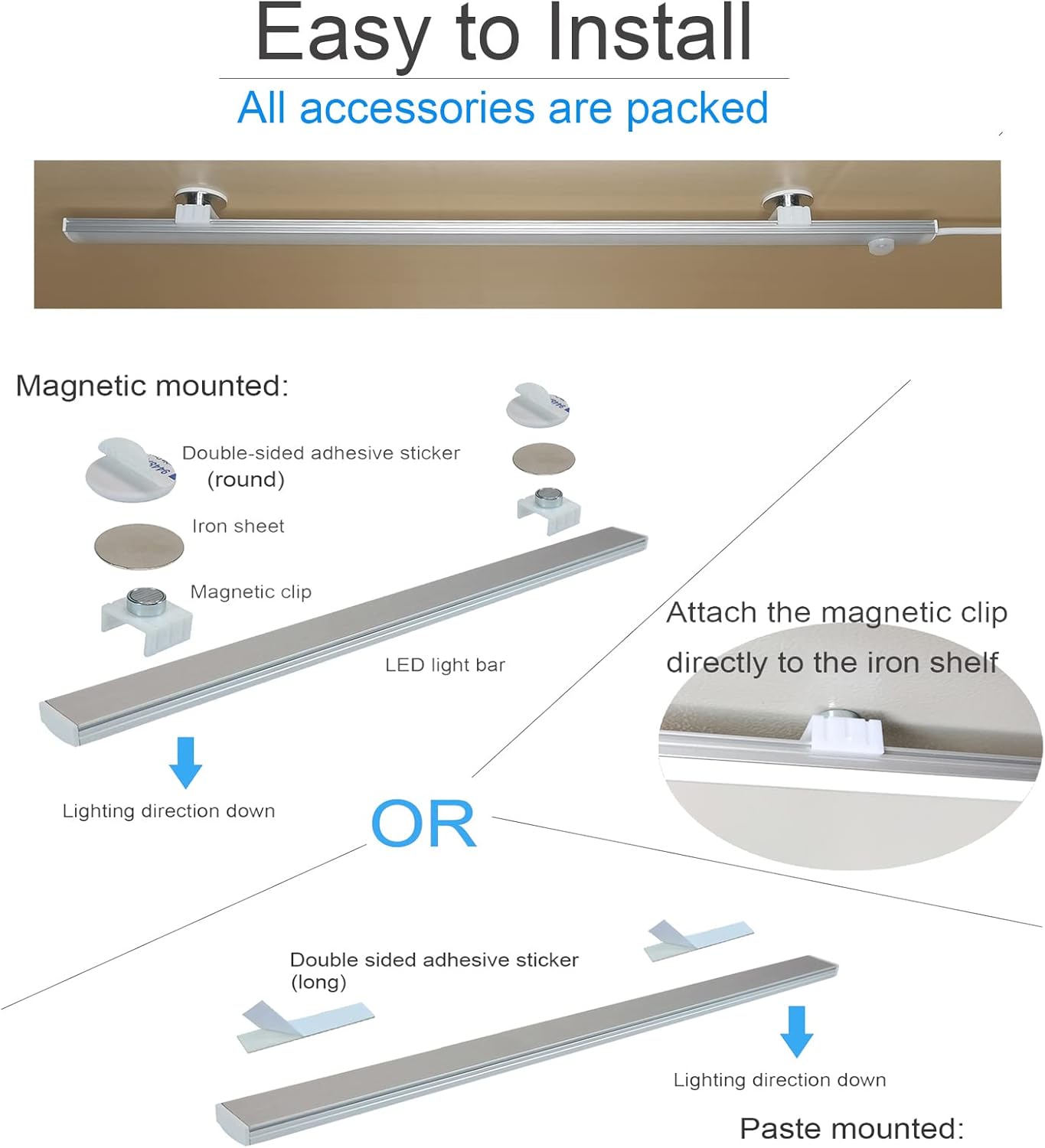 Easy to Install

All accessories are packed

Magnetic mounted:

Double-sided adhesive sticker (round)

Iron sheet

Magnetic clip

LED light bar

Lighting direction down

Attach the magnetic clip directly to the iron shelf

OR

Double sided adhesive sticker (long)

Lighting direction down

Paste mounted: