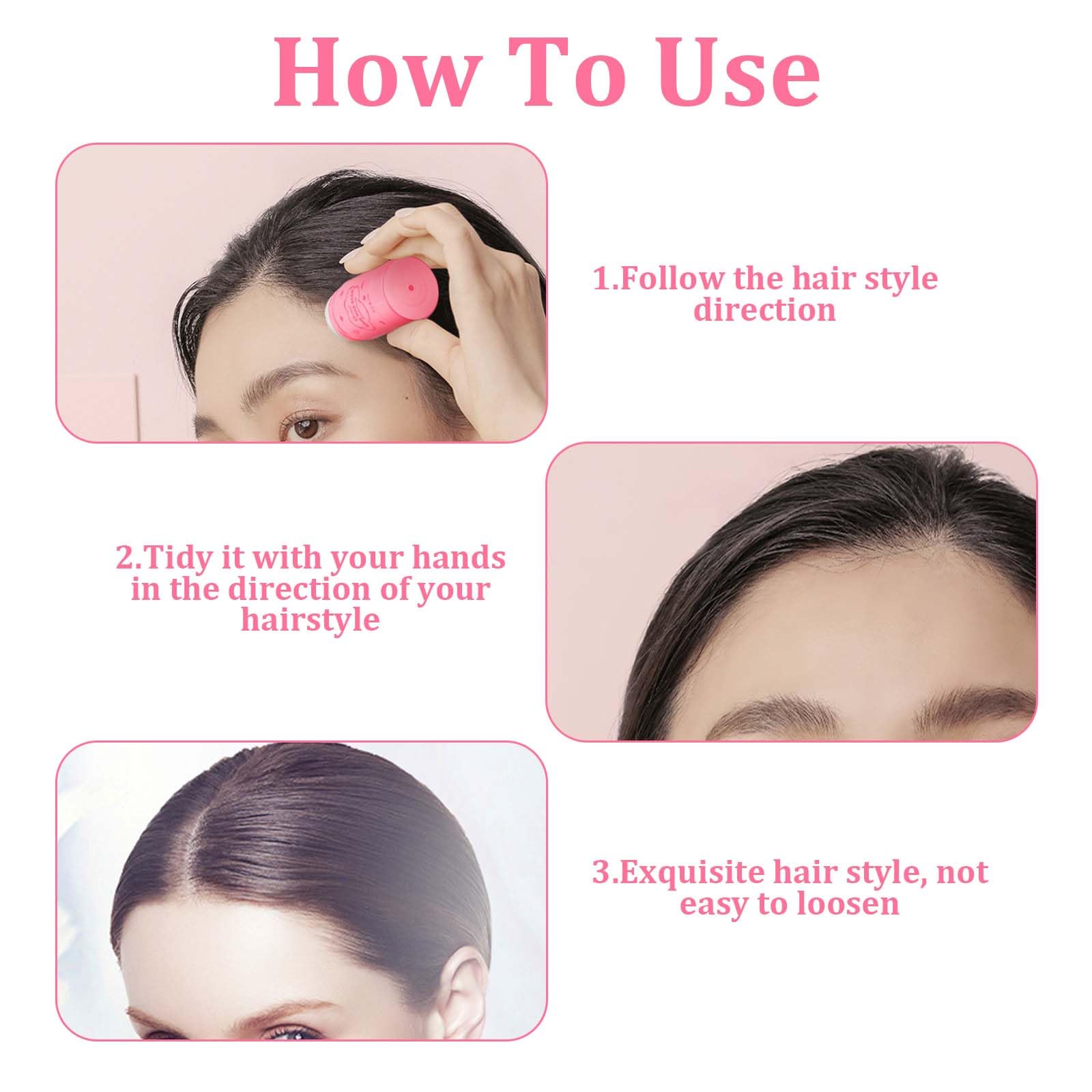 How To Use

1.Follow the hair style direction

2.Tidy it with your hands in the direction of your hairstyle

3.Exquisite hair style, not easy to loosen