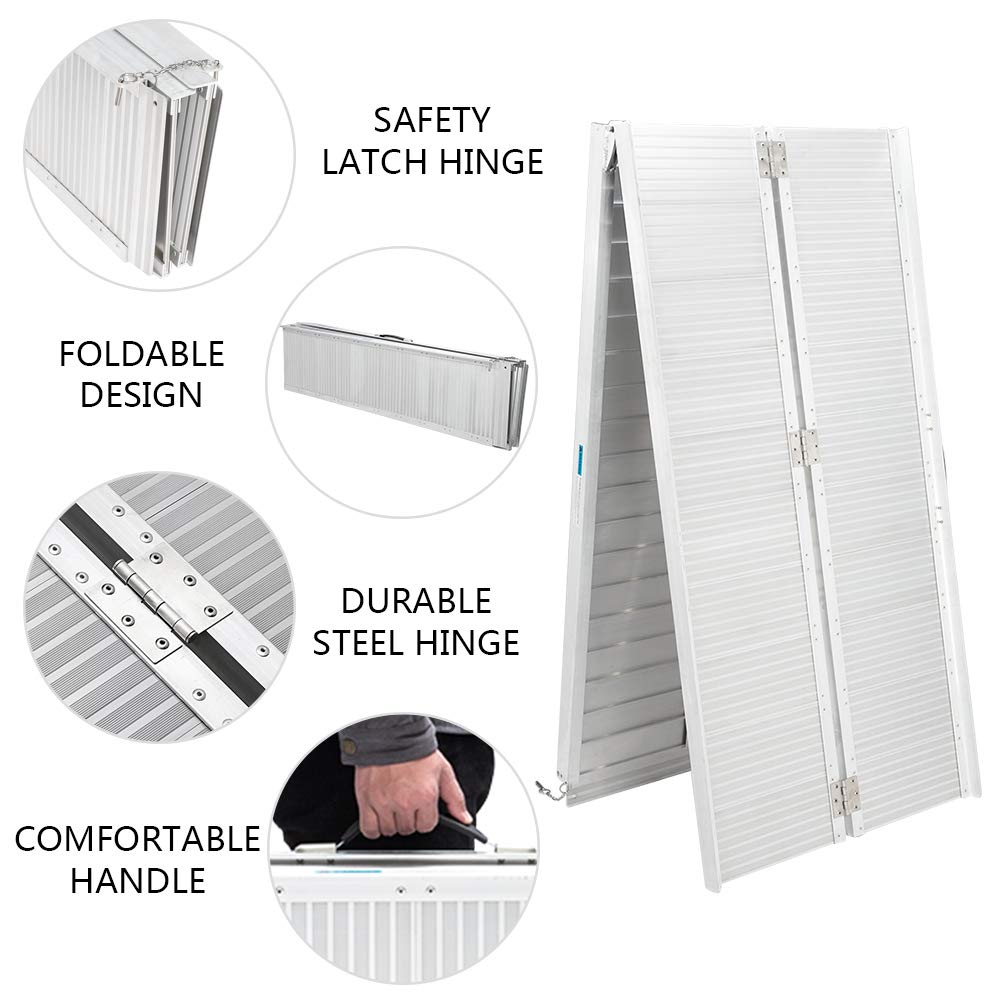 SAFETY
LATCH HINGE

FOLDABLE
DESIGN

DURABLE
STEEL HINGE

COMFORTABLE
HANDLE