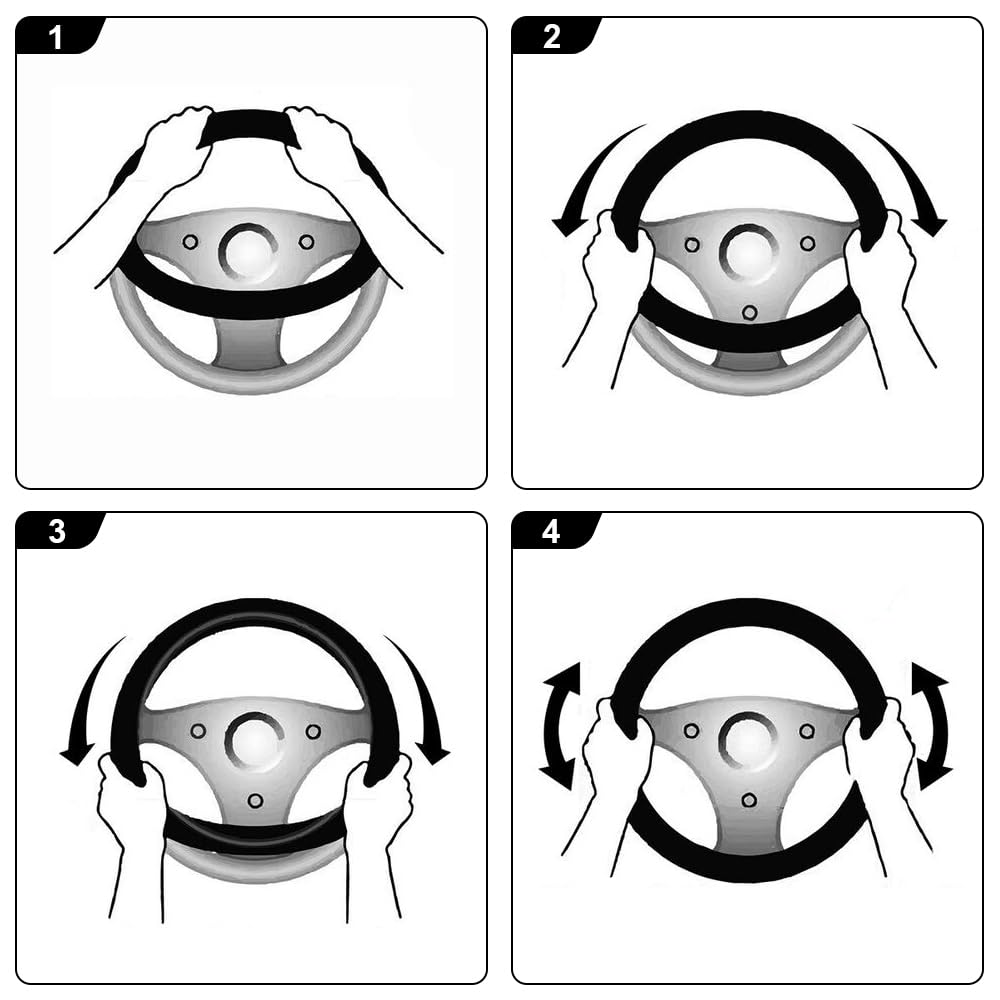 1

2

3

4