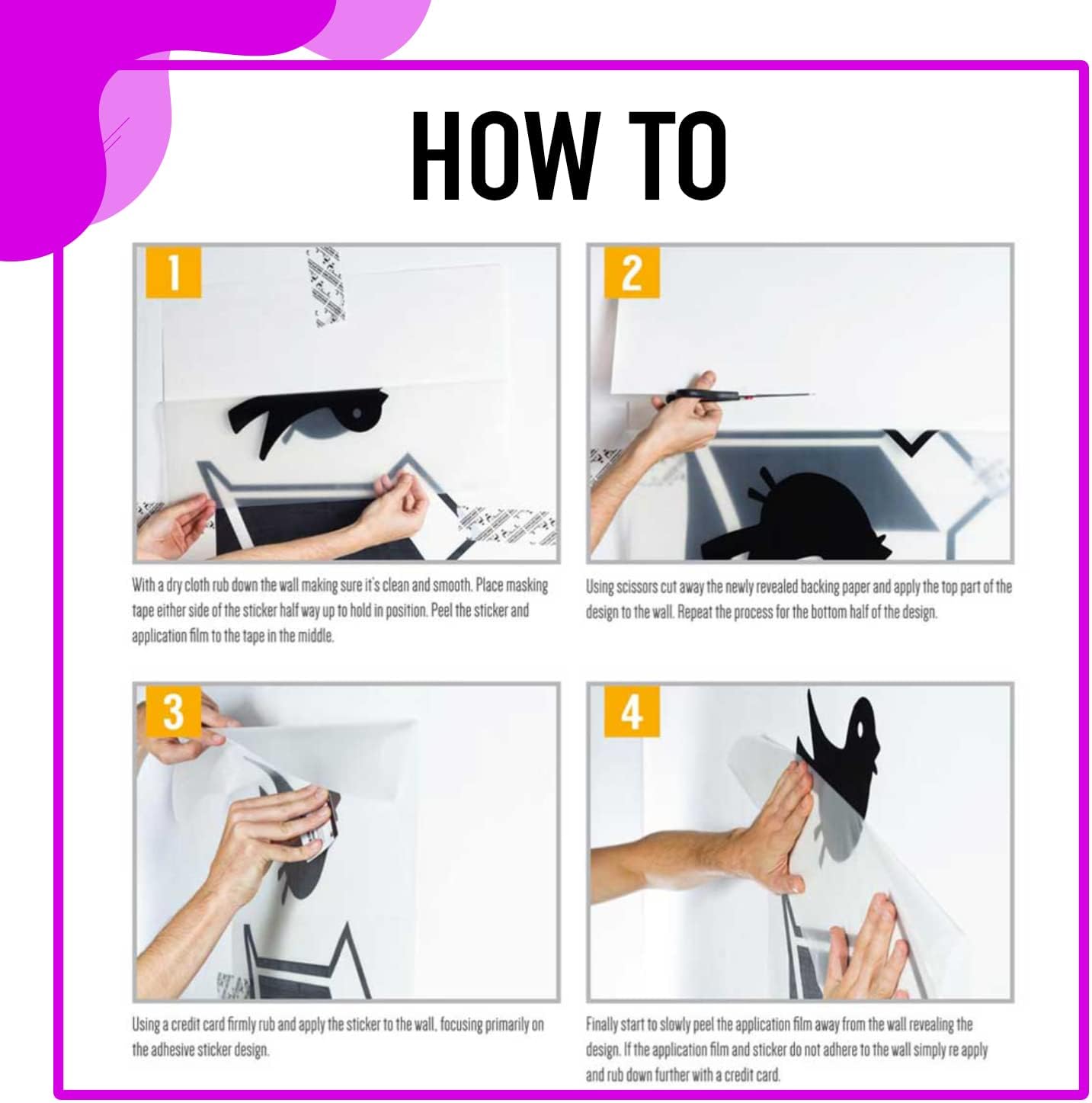 HOW TO

1

With a dry cloth rub down the wall making sure it's clean and smooth. Place masking tape either side of the sticker half way up to hold in position. Peel the sticker and application film to the tape in the middle.

2

Using scissors cut away the newly revealed backing paper and apply the top part of the design to the wall. Repeat the process for the bottom half of the design.

3

Using a credit card firmly rub and apply the sticker to the wall, focusing primarily on the adhesive sticker design.

4

Finally start to slowly peel the application film away from the wall revealing the design. If the application film and sticker do not adhere to the wall simply re apply and rub down further with a credit card.