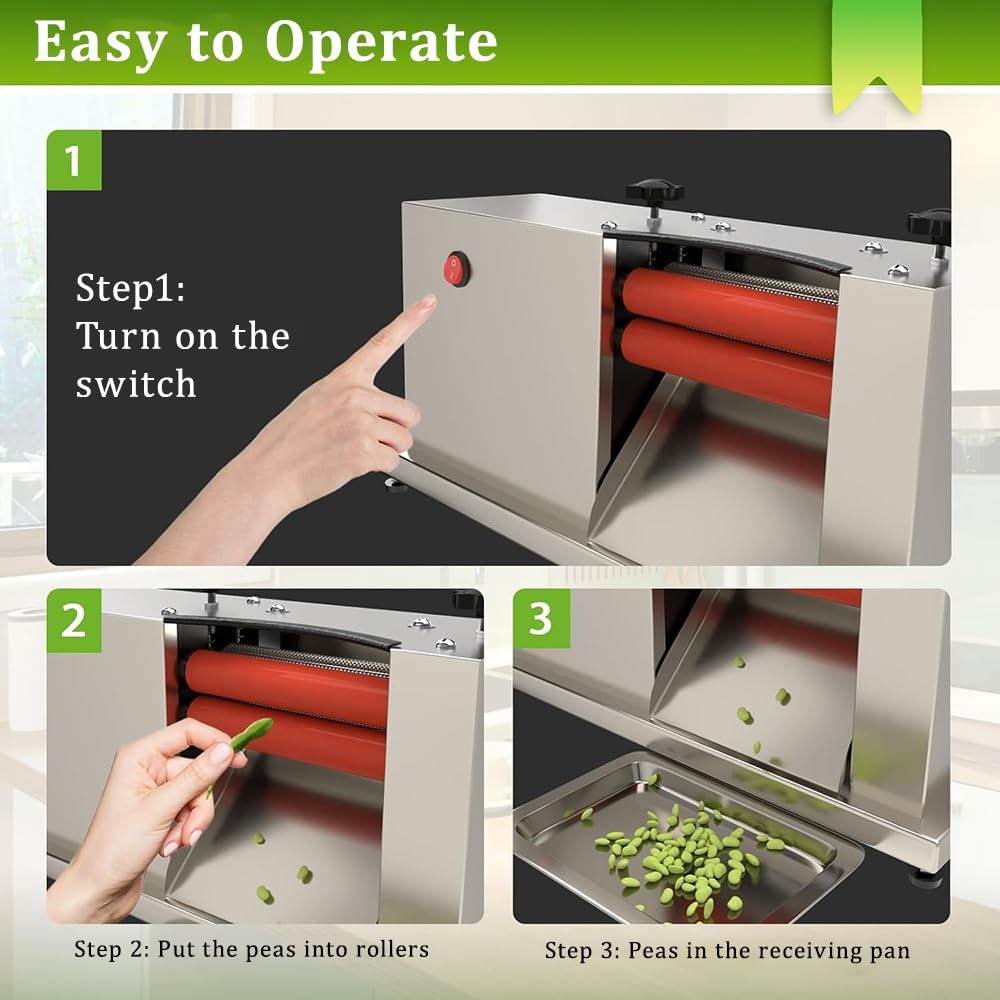 Easy to Operate

1

Step1:
Turn on the switch

2

3

Step 2: Put the peas into rollers

Step 3: Peas in the receiving pan