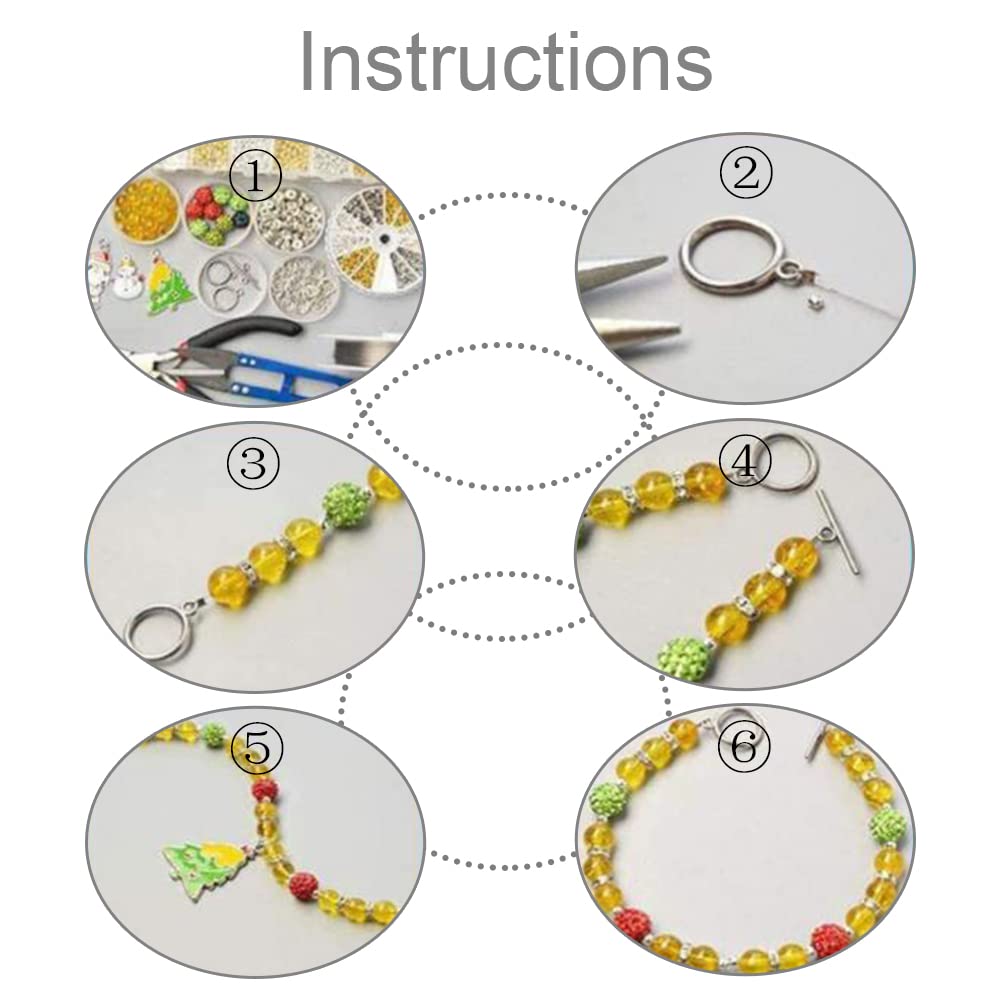 Instructions

①

②

③

④

⑤

⑥