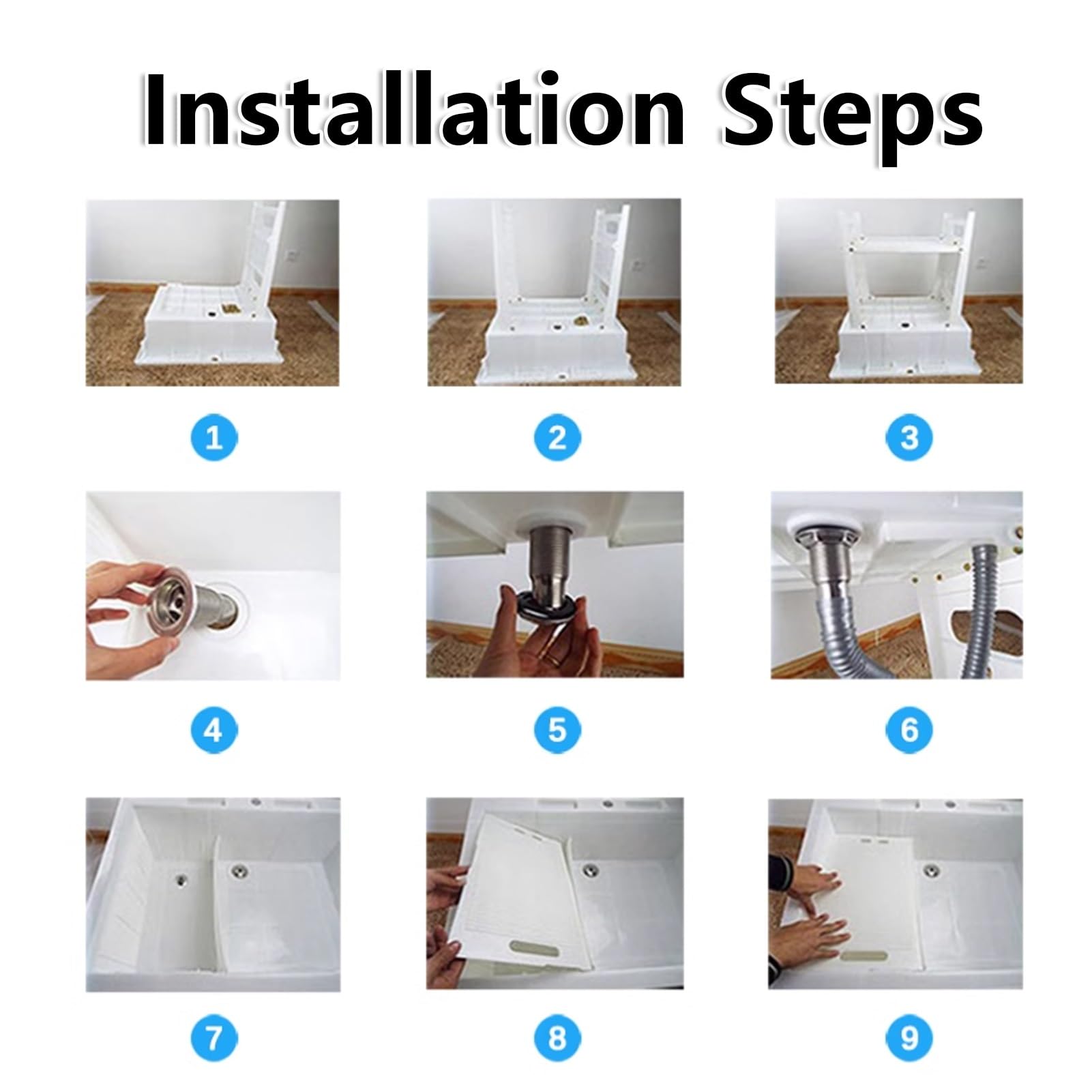 Installation Steps

1

2

3

4

5

6

7

8

9