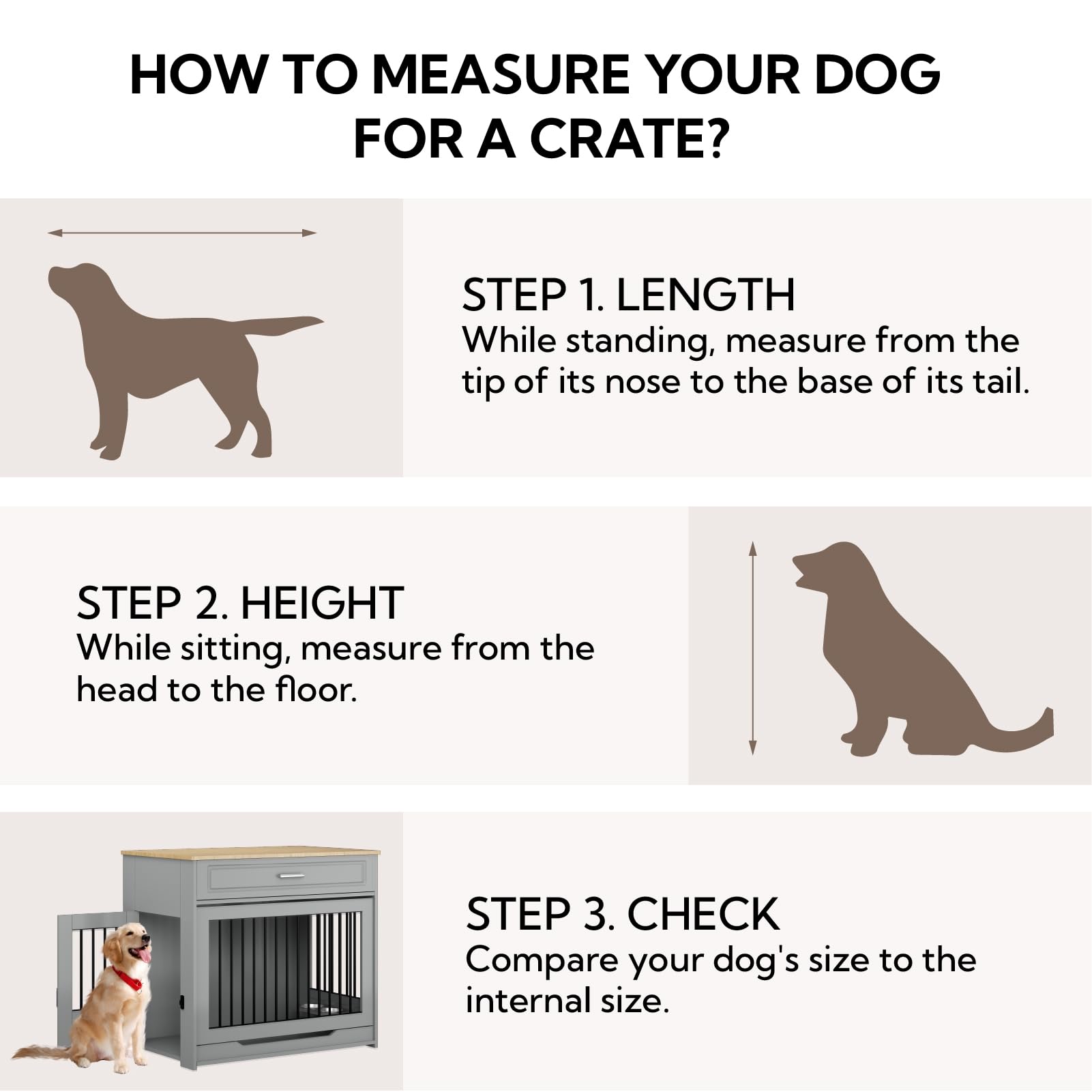 HOW TO MEASURE YOUR DOG FOR A CRATE?

STEP 1. LENGTH
While standing, measure from the tip of its nose to the base of its tail.

STEP 2. HEIGHT
While sitting, measure from the head to the floor.

STEP 3. CHECK
Compare your dog's size to the internal size.