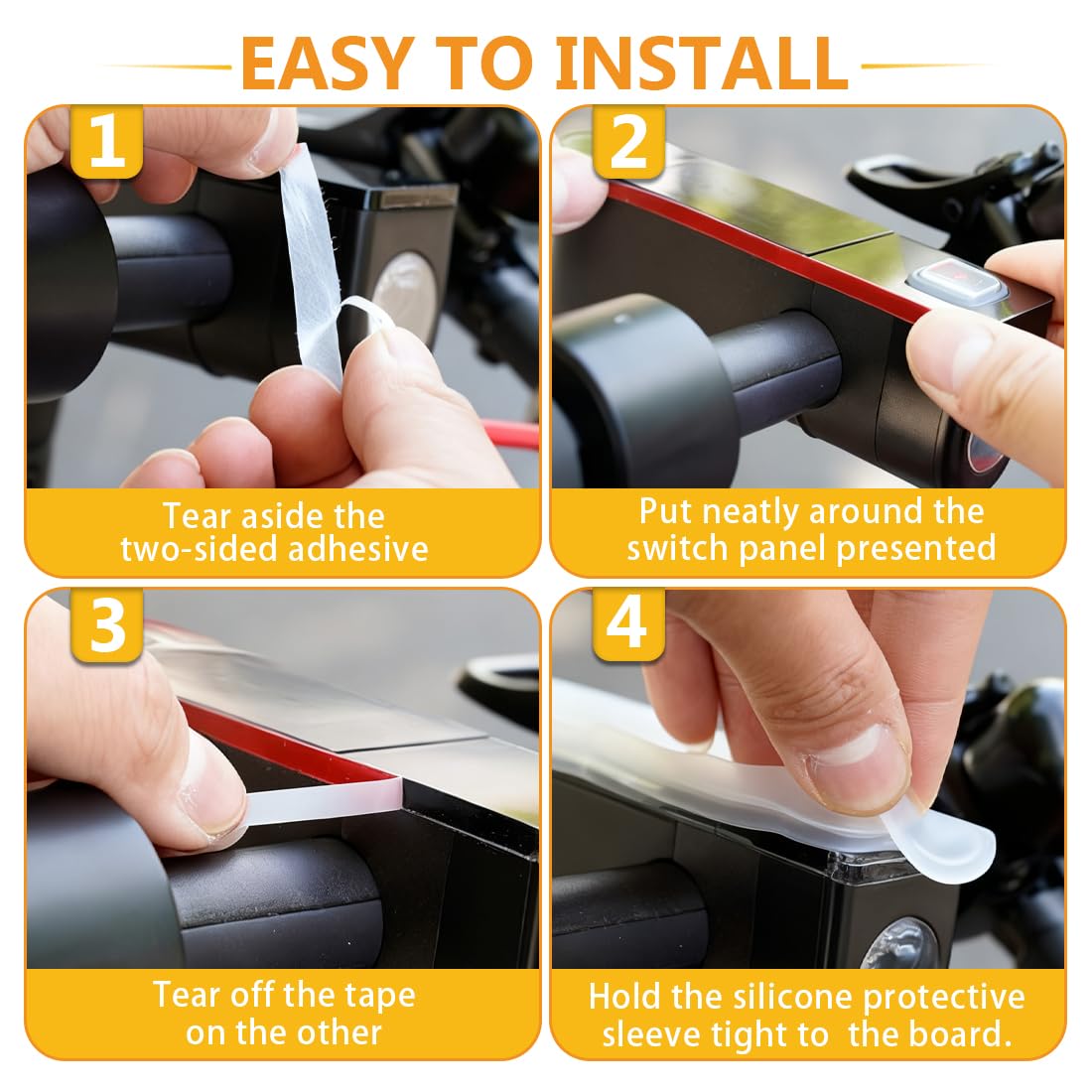 EASY TO INSTALL

1

Tear aside the two-sided adhesive

2

Put neatly around the switch panel presented

3

Tear off the tape on the other

4

Hold the silicone protective sleeve tight to the board.