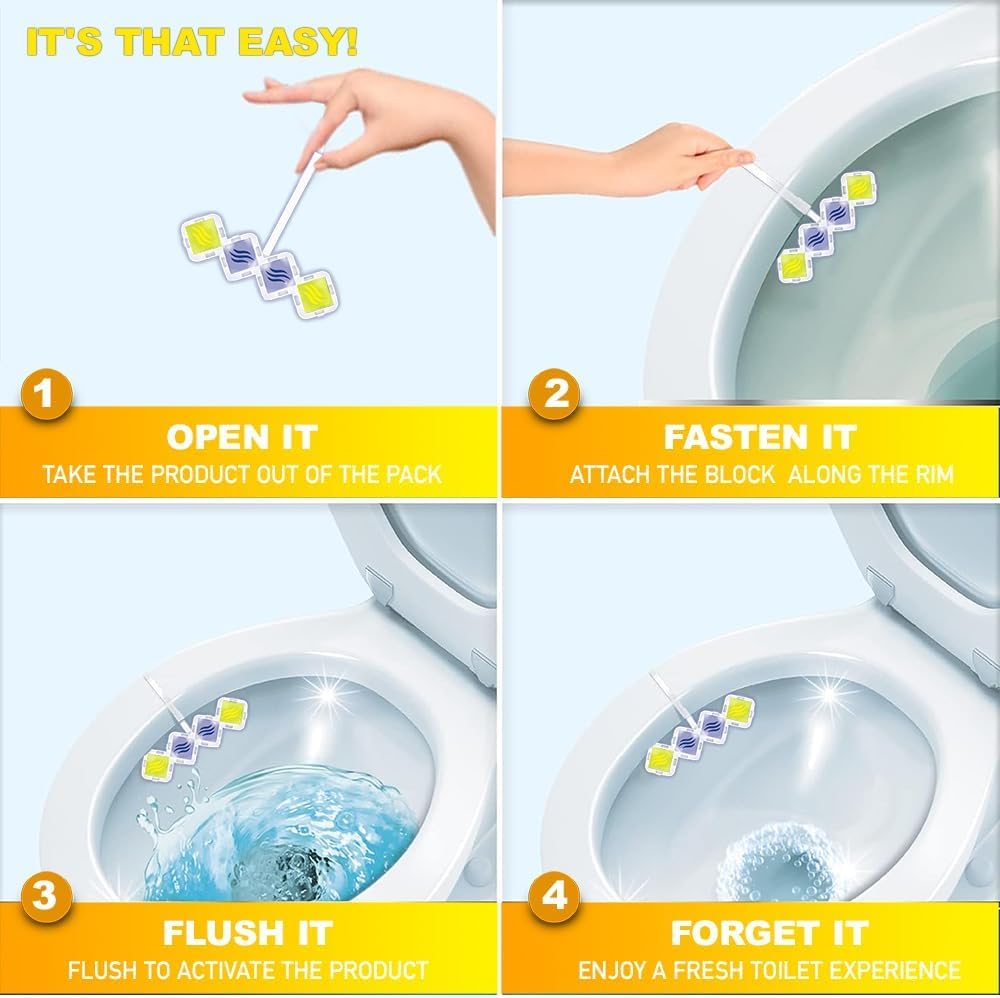 IT'S THAT EASY!

1

OPEN IT

TAKE THE PRODUCT OUT OF THE PACK

2

FASTEN IT

ATTACH THE BLOCK ALONG THE RIM

3

FLUSH IT

FLUSH TO ACTIVATE THE PRODUCT

4

FORGET IT

ENJOY A FRESH TOILET EXPERIENCE