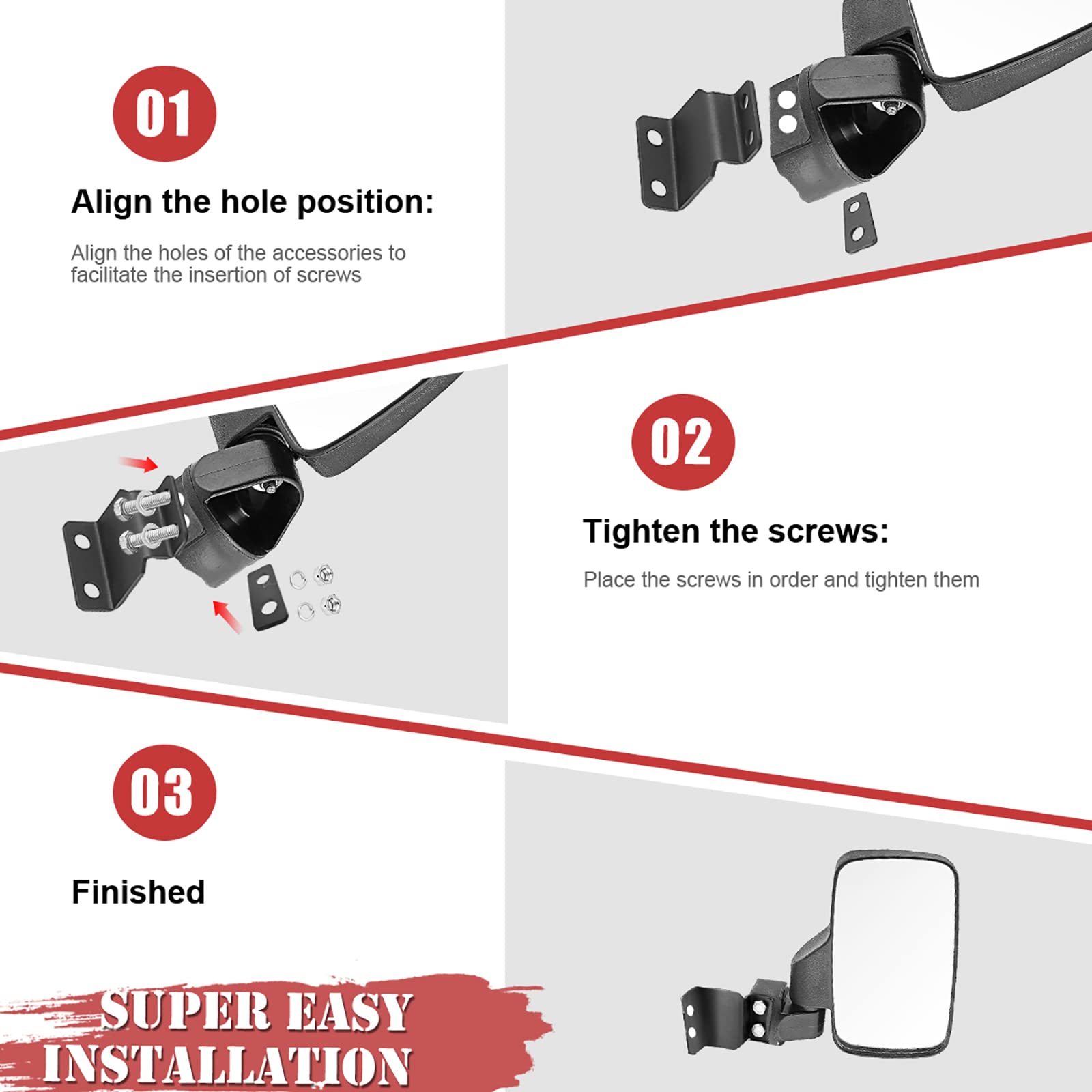 01

Align the hole position:

Align the holes of the accessories to facilitate the insertion of screws

02

Tighten the screws:

Place the screws in order and tighten them

03

Finished

SUPER EASY INSTALLATION