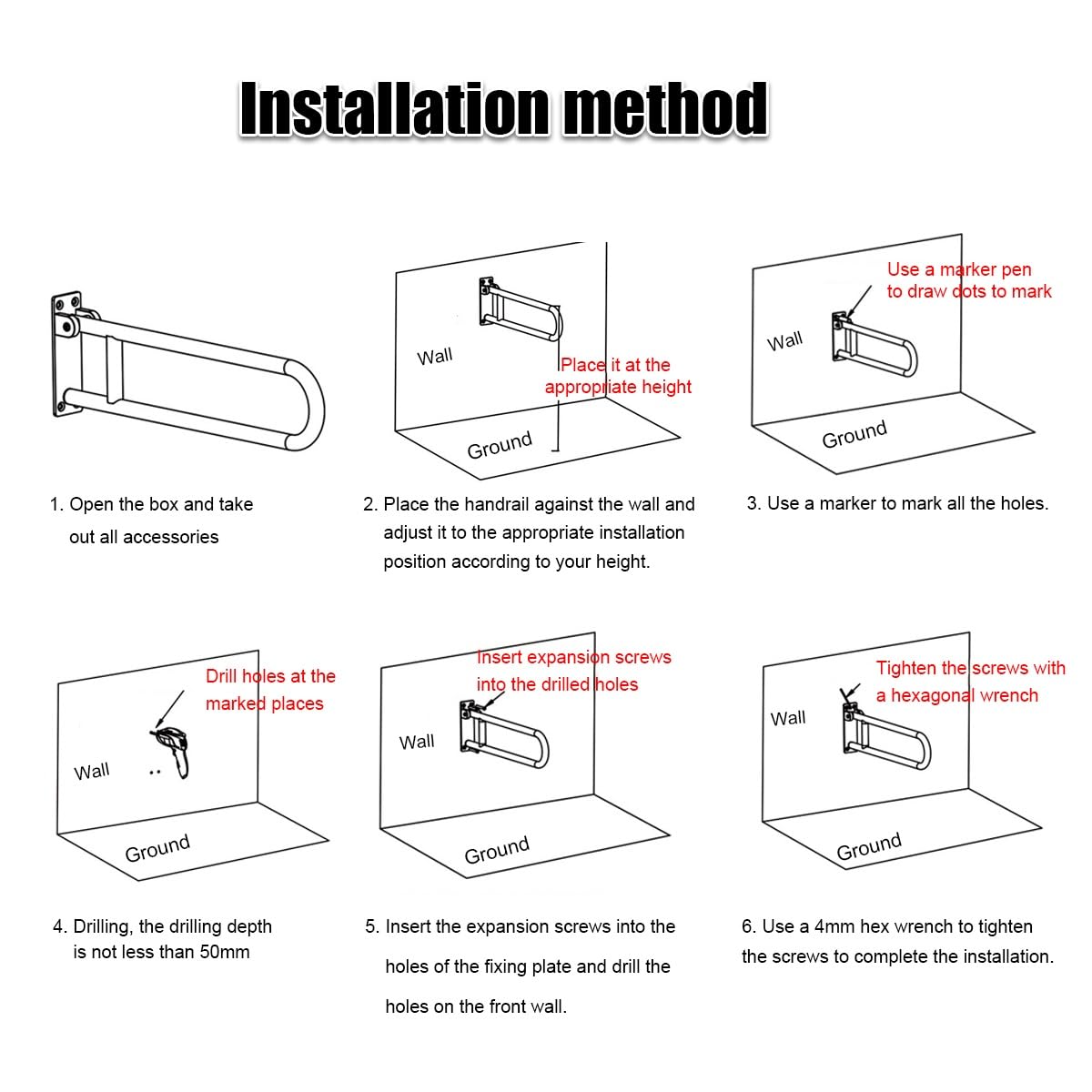 Installation method

1. Open the box and take out all accessories

Wall

Place it at the appropriate height

Ground

2. Place the handrail against the wall and adjust it to the appropriate installation position according to your height.

Use a marker pen to draw dots to mark

Wall

Ground

3. Use a marker to mark all the holes.

Drill holes at the marked places

Wall

Ground

4. Drilling, the drilling depth is not less than 50mm

Insert expansion screws into the drilled holes

Wall

Ground

5. Insert the expansion screws into the holes of the fixing plate and drill the holes on the front wall.

Tighten the screws with a hexagonal wrench

Wall

Ground

6. Use a 4mm hex wrench to tighten the screws to complete the installation.