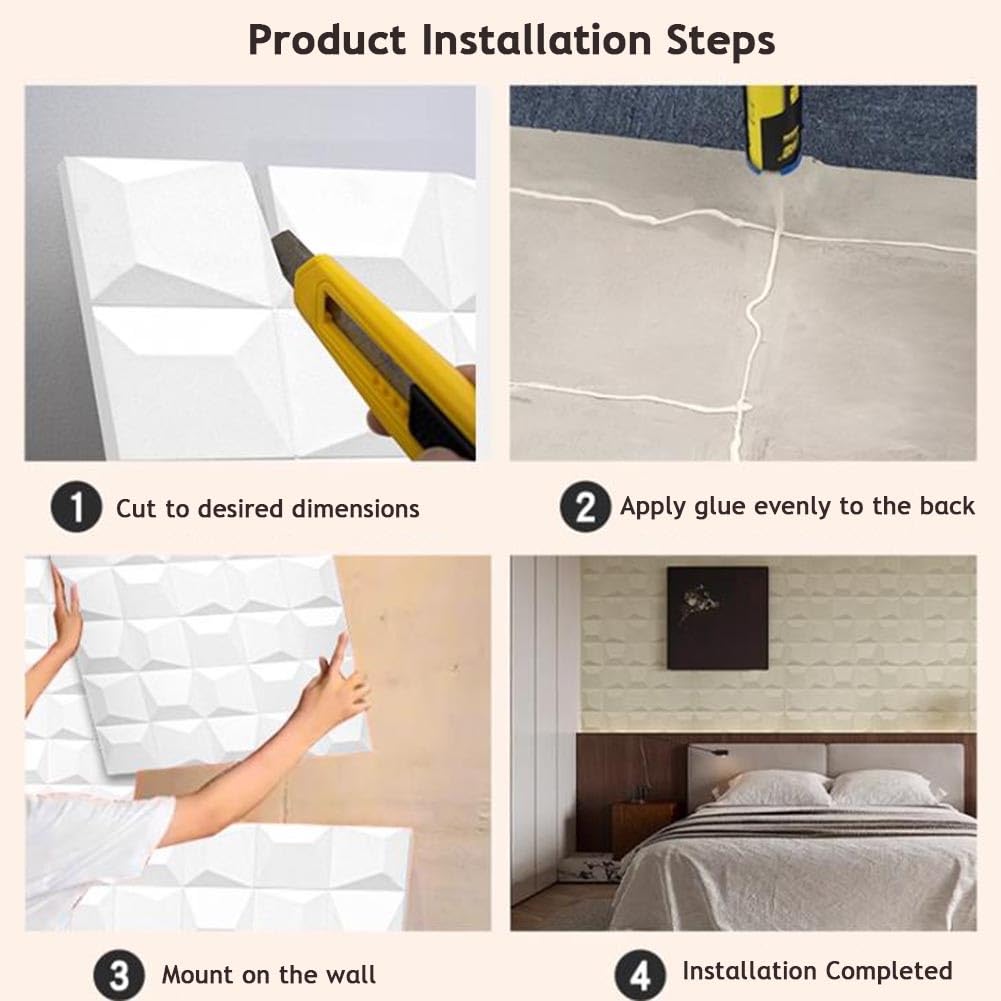 Product Installation Steps

1 Cut to desired dimensions

2 Apply glue evenly to the back

3 Mount on the wall

4 Installation Completed