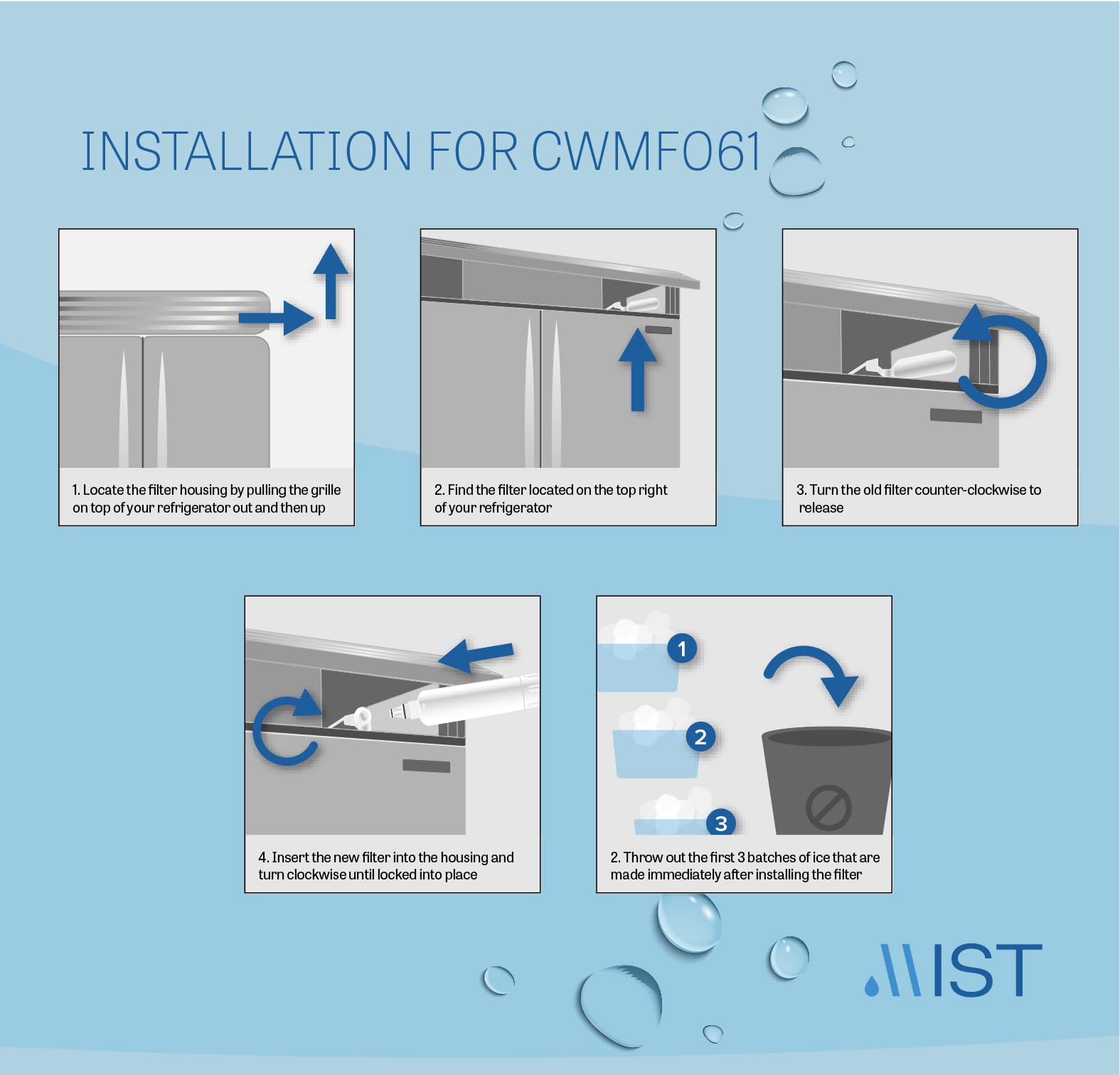 INSTALLATION FOR CWMF061

1. Locate the filter housing by pulling the grille on top of your refrigerator out and then up

2. Find the filter located on the top right of your refrigerator

3. Turn the old filter counter-clockwise to release

4. Insert the new filter into the housing and turn clockwise until locked into place

1

2

3

2. Throw out the first 3 batches of ice that are made immediately after installing the filter

MIST