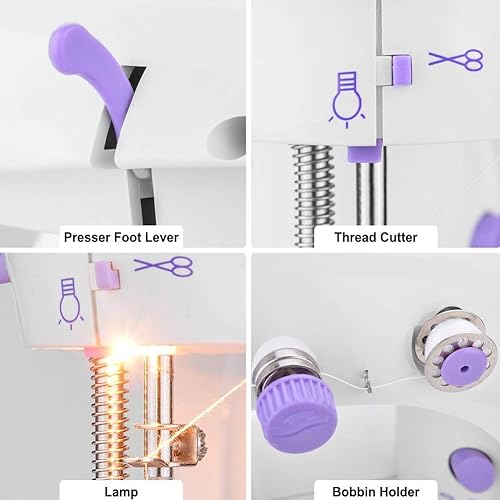 Presser Foot Lever

Thread Cutter

Lamp

Bobbin Holder