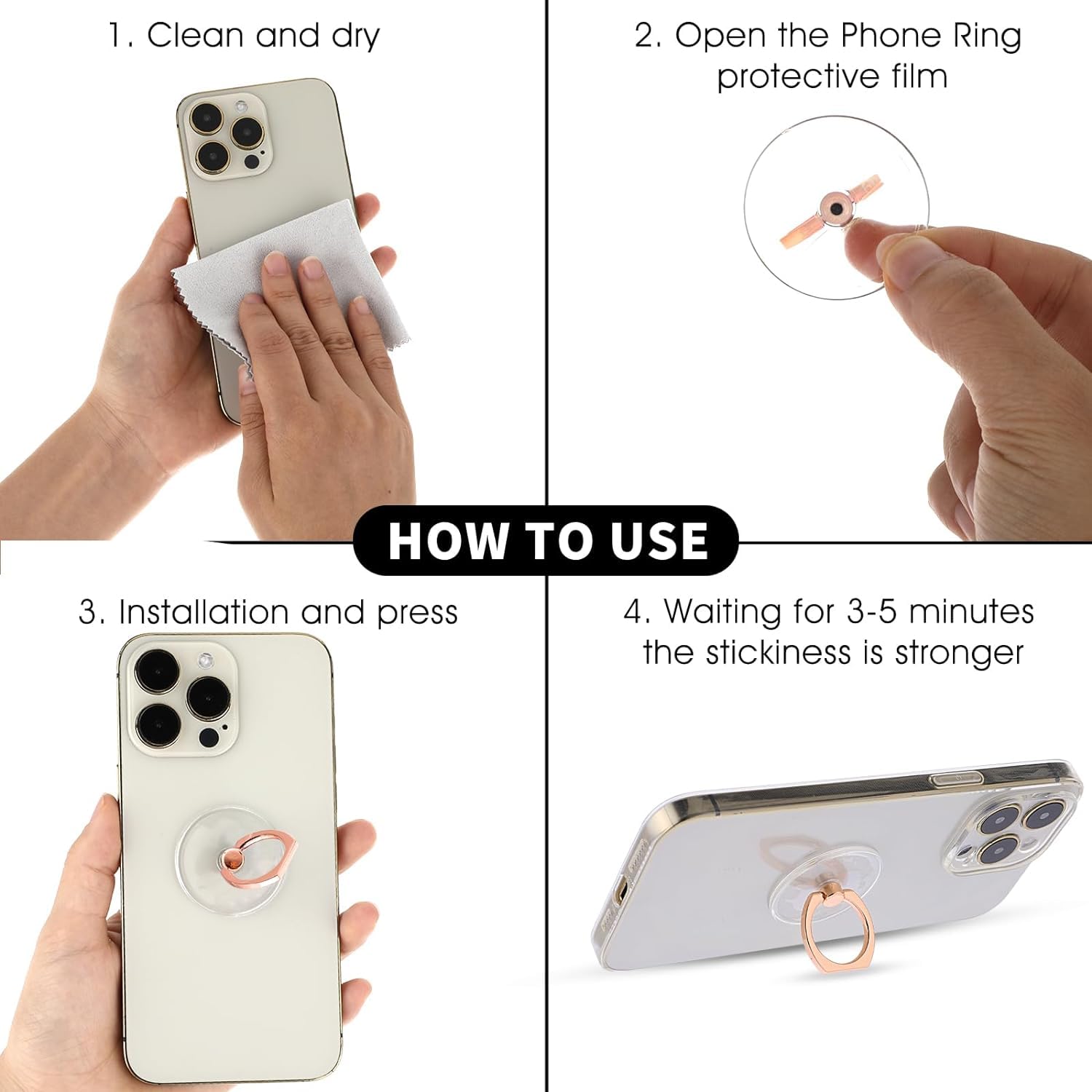 1. Clean and dry

2. Open the Phone Ring protective film

HOW TO USE

3. Installation and press

4. Waiting for 3-5 minutes the stickiness is stronger