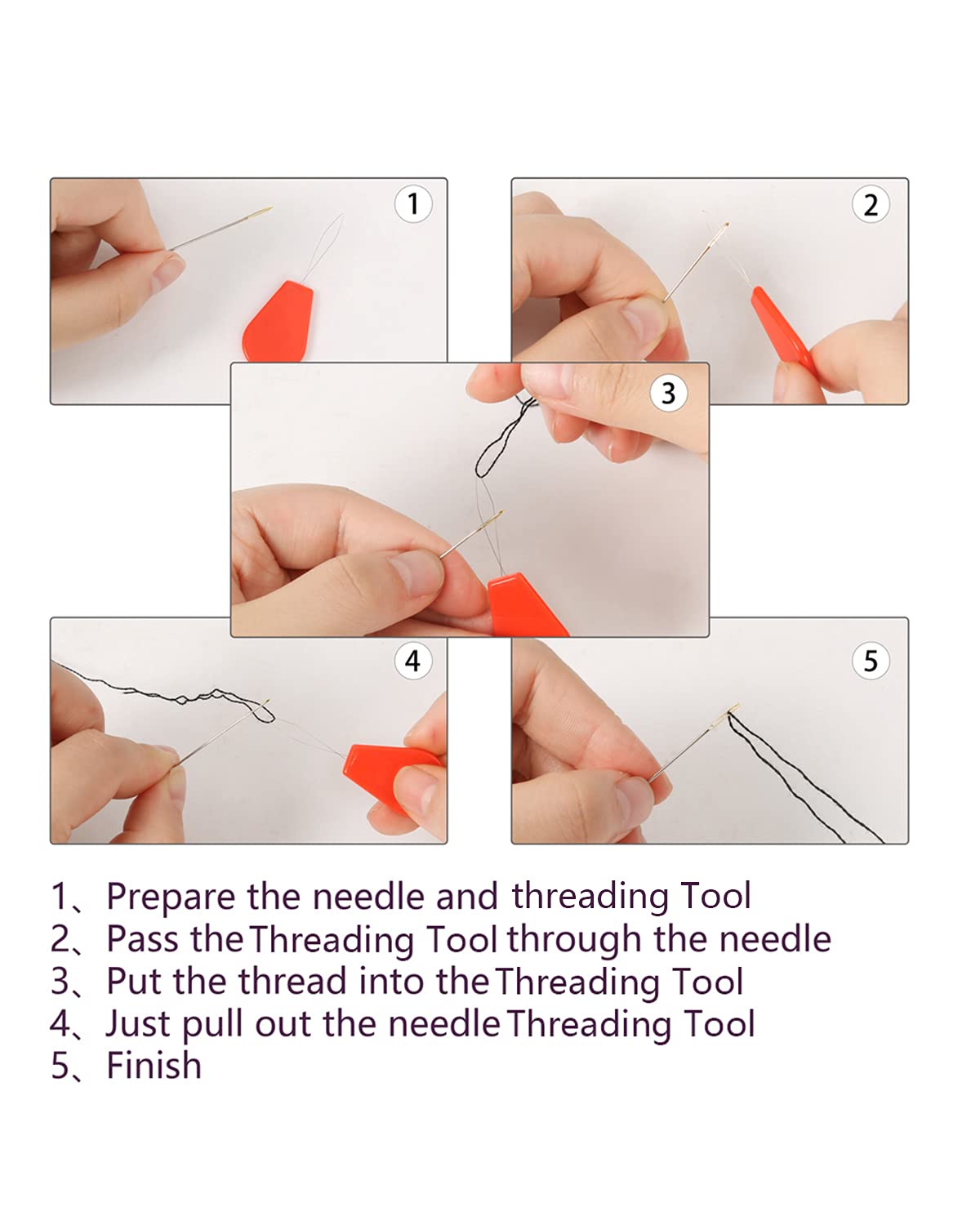 1

2

3

4

5

1、Prepare the needle and threading Tool
2、Pass the Threading Tool through the needle
3、Put the thread into the Threading Tool
4、Just pull out the needle Threading Tool
5、Finish