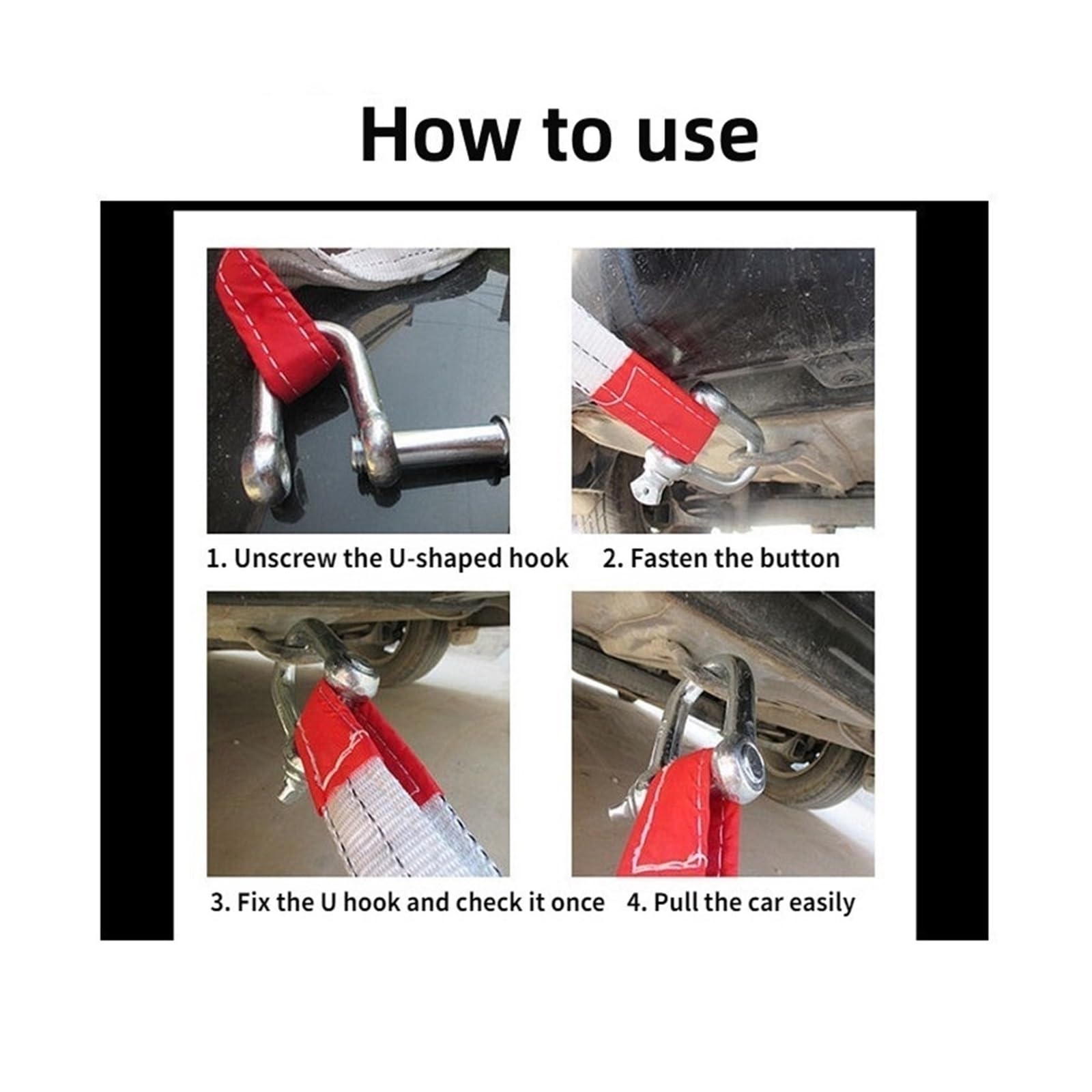 How to use

1. Unscrew the U-shaped hook

2. Fasten the button

3. Fix the U hook and check it once

4. Pull the car easily