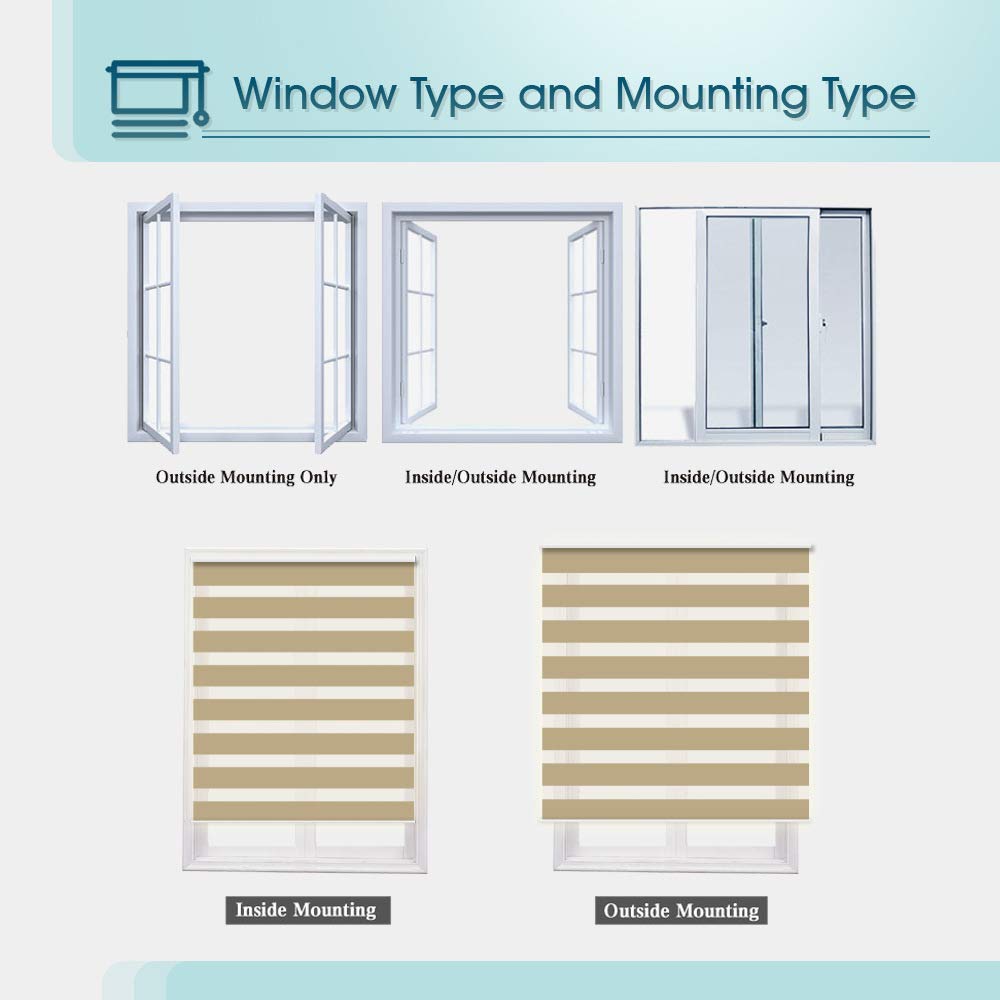 Window Type and Mounting Type

Outside Mounting Only

Inside/Outside Mounting

Inside/Outside Mounting

Inside Mounting

Outside Mounting