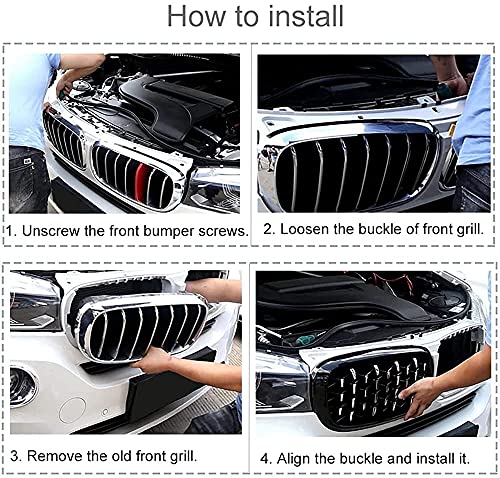 How to install

1. Unscrew the front bumper screws.

2. Loosen the buckle of front grill.

3. Remove the old front grill.

4. Align the buckle and install it.