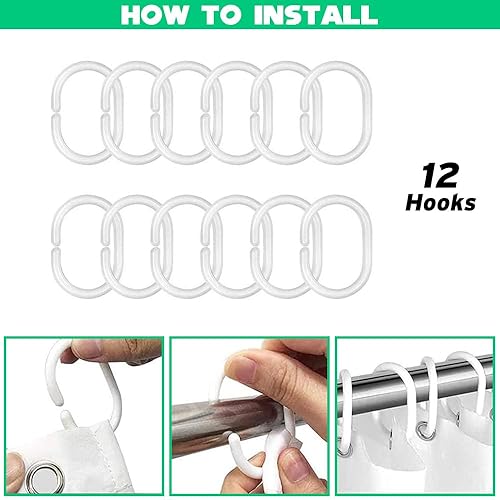 HOW TO INSTALL

12
Hooks