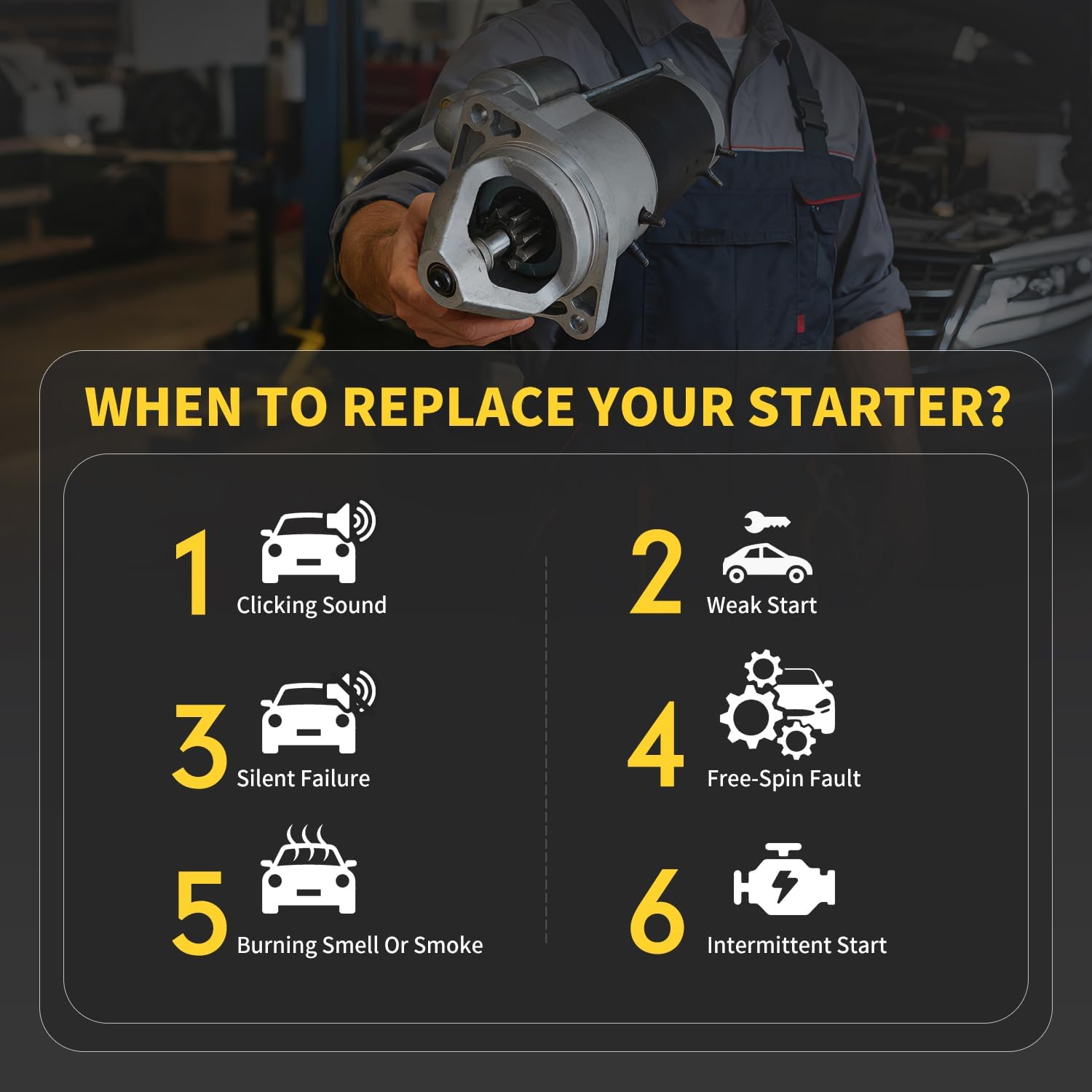 WHEN TO REPLACE YOUR STARTER?

1 Clicking Sound

2 Weak Start

3 Silent Failure

4 Free-Spin Fault

5 Burning Smell Or Smoke

6 Intermittent Start