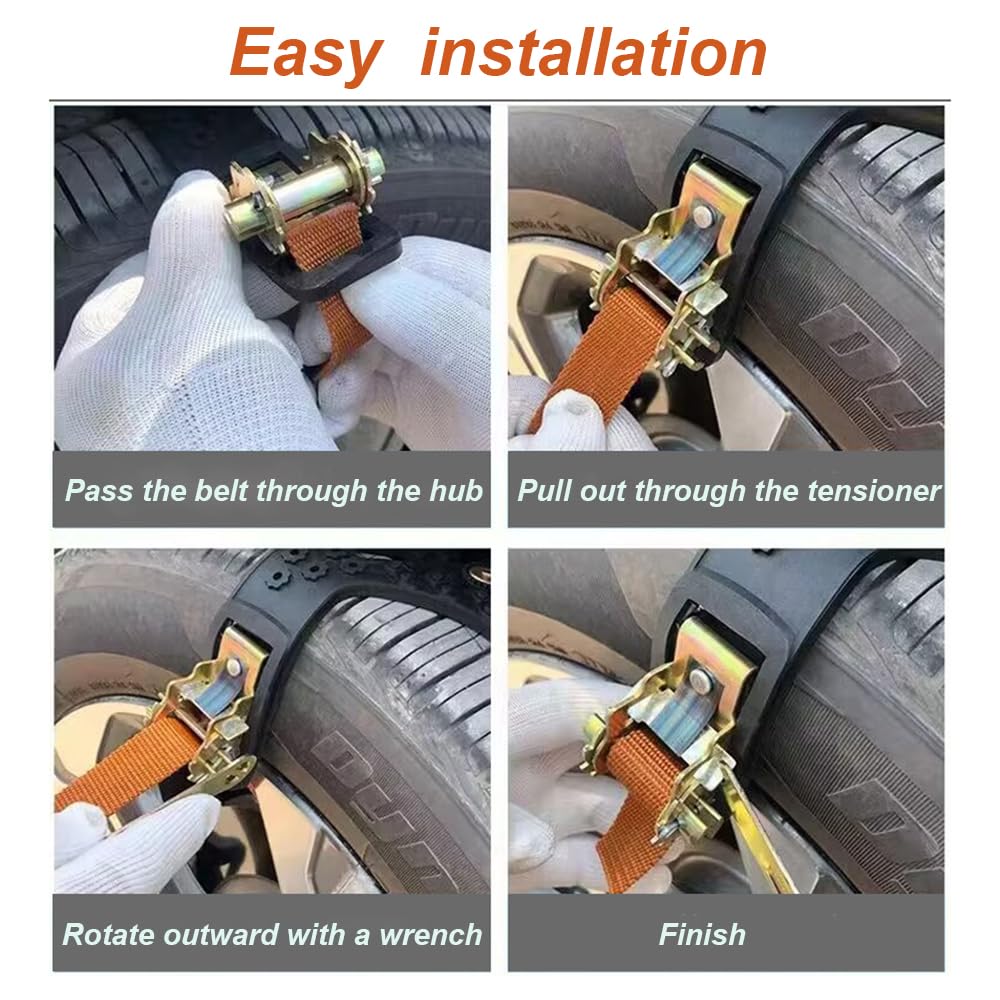 Easy installation

Pass the belt through the hub

Pull out through the tensioner

Rotate outward with a wrench

Finish