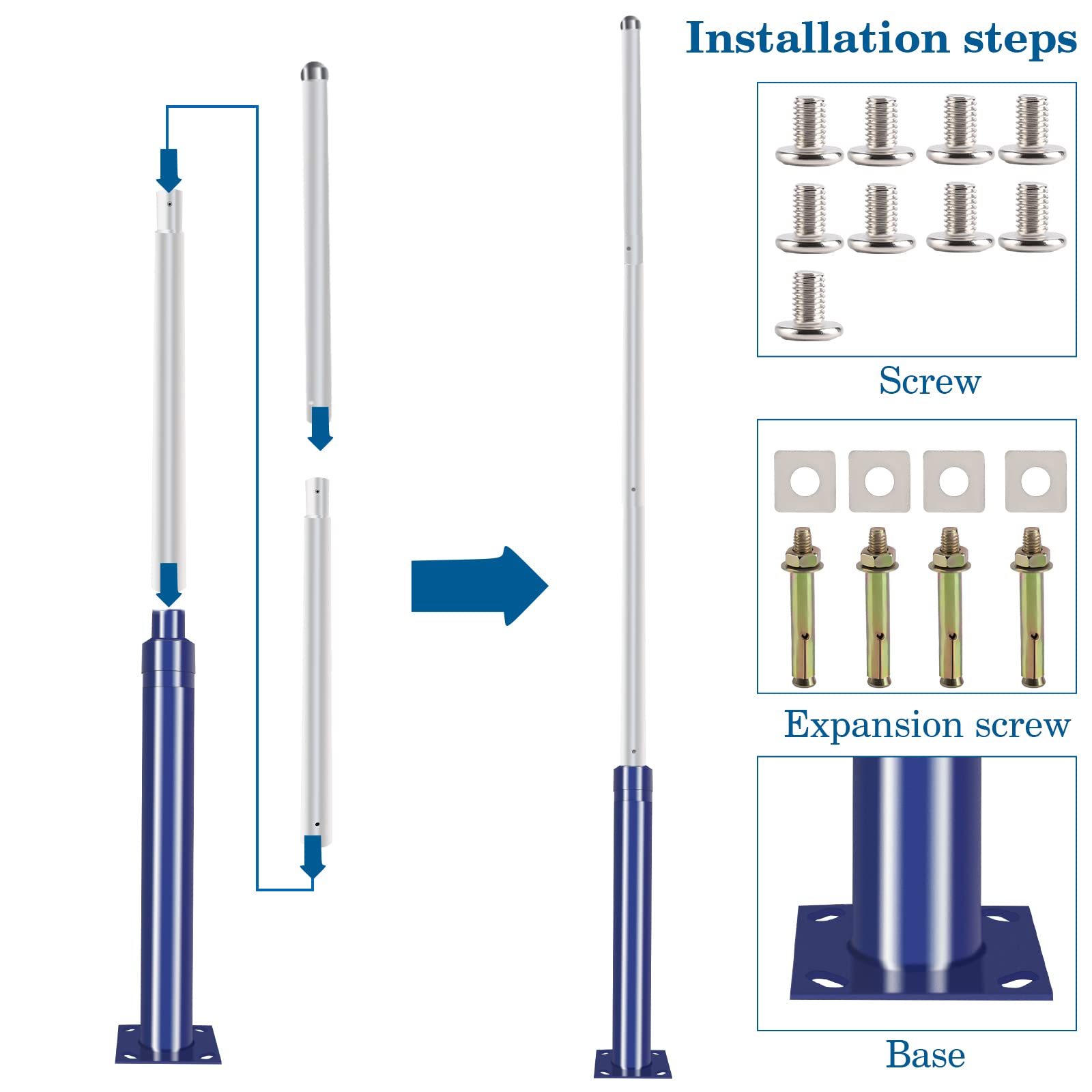 Installation steps

Screw

Expansion screw

Base