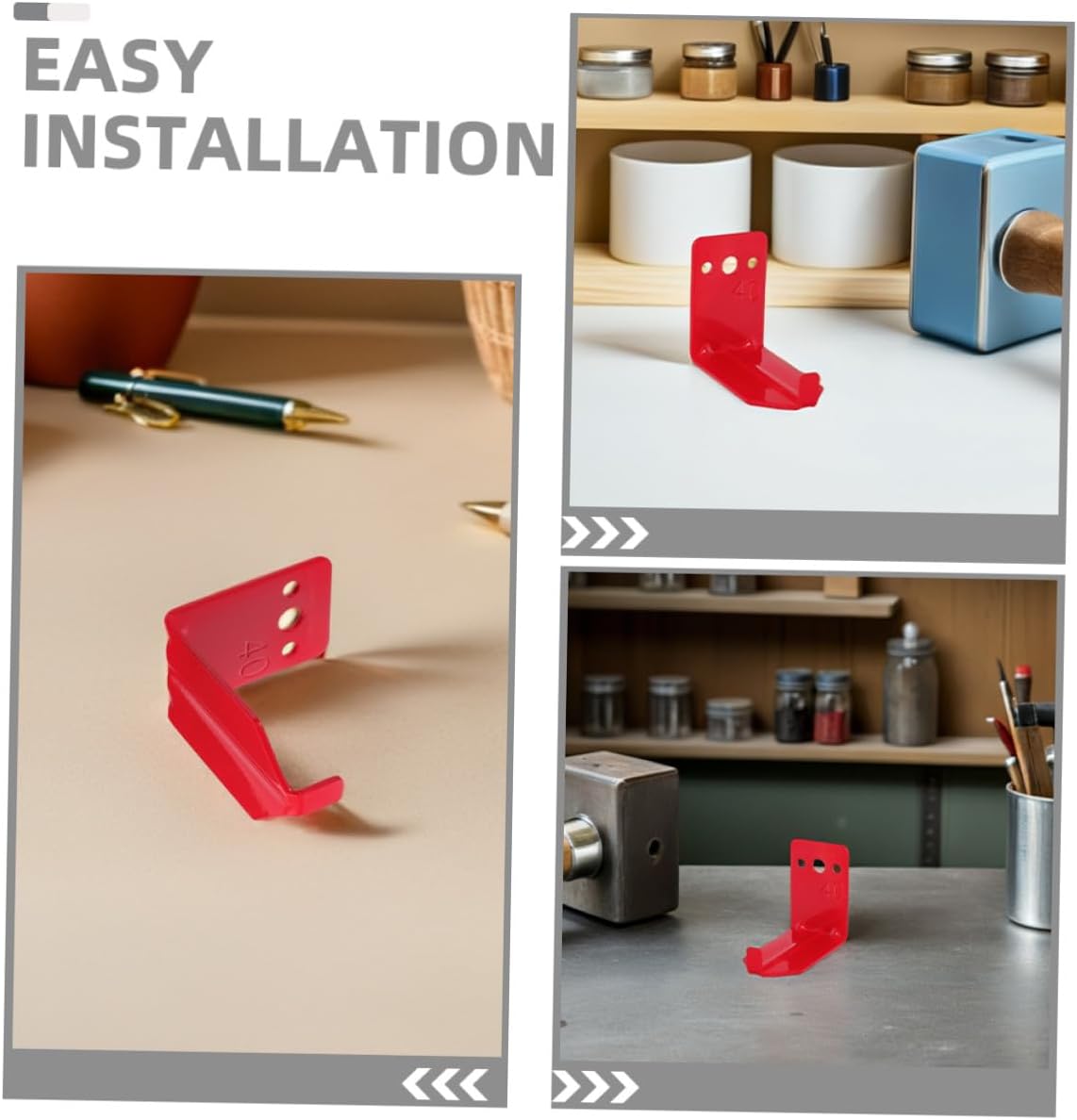 EASY INSTALLATION

40

40

40