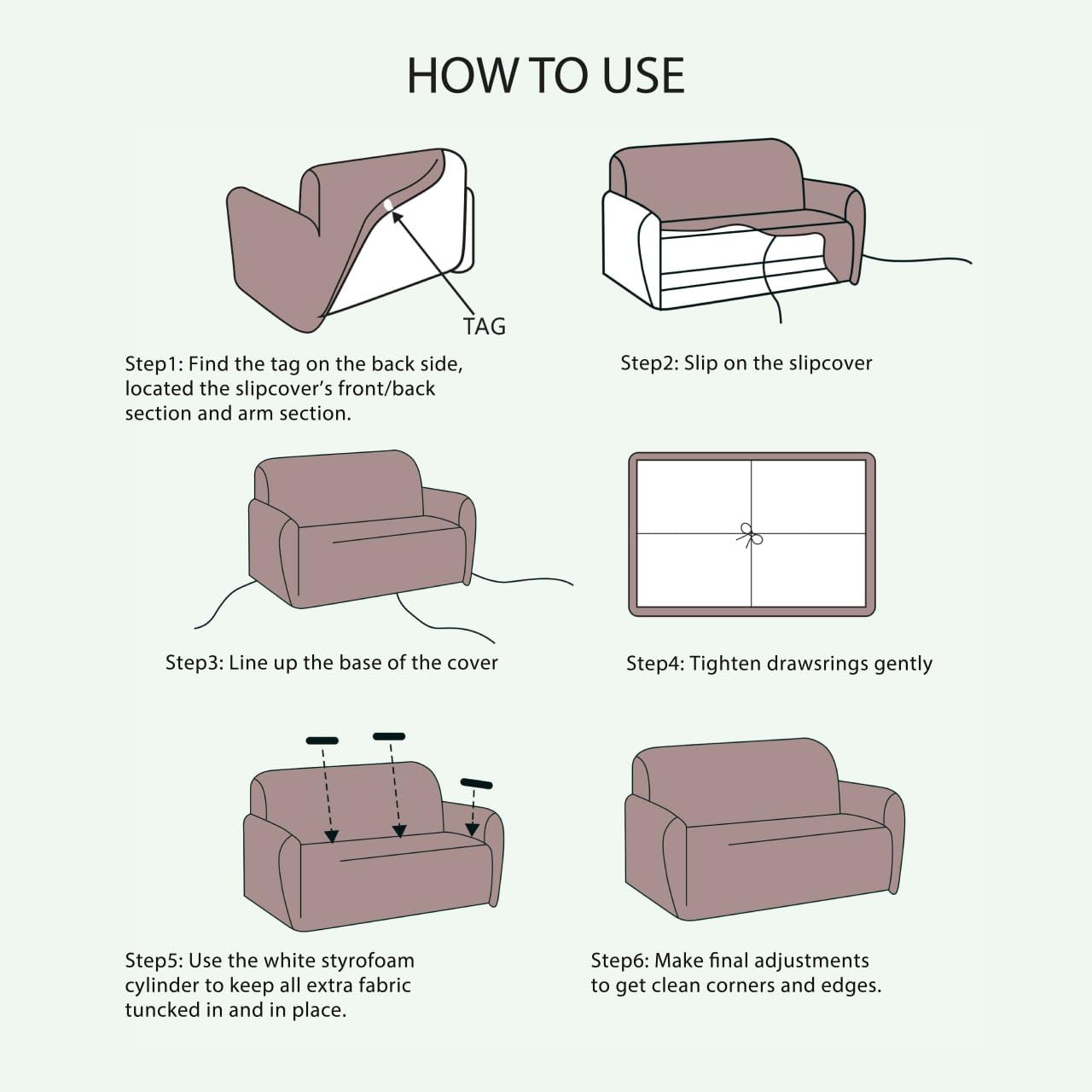 HOW TO USE

TAG

Step1: Find the tag on the back side, located the slipcover's front/back section and arm section.

Step2: Slip on the slipcover

Step3: Line up the base of the cover

Step4: Tighten drawsrings gently

Step5: Use the white styrofoam cylinder to keep all extra fabric tuncked in and in place.

Step6: Make final adjustments to get clean corners and edges.