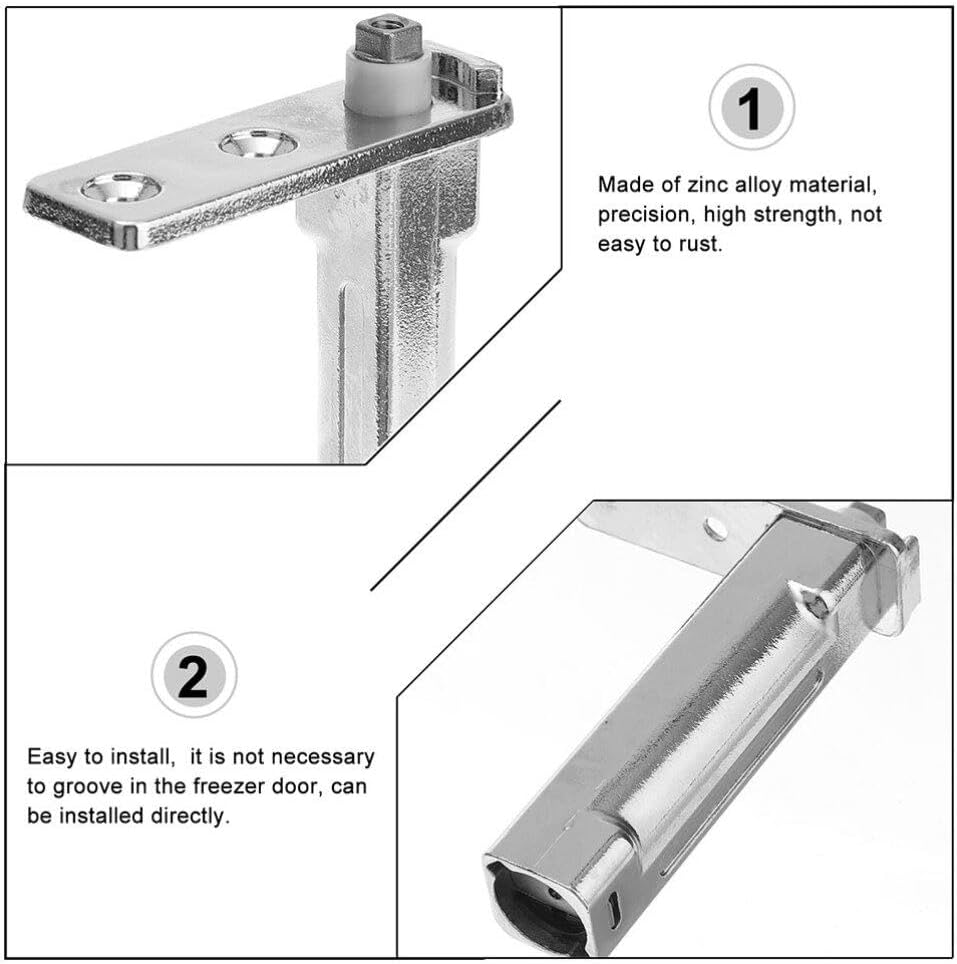 1

Made of zinc alloy material, precision, high strength, not easy to rust.

2

Easy to install,  it is not necessary to groove in the freezer door, can be installed directly.