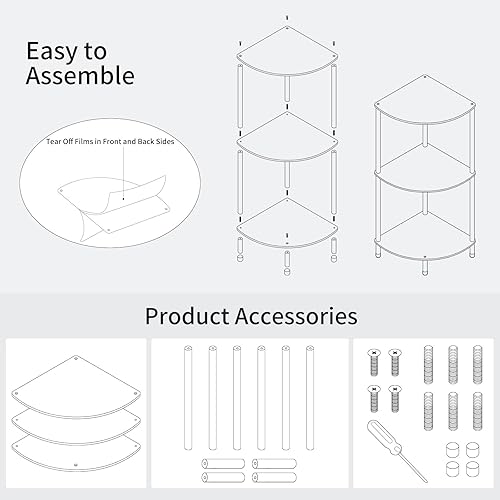 Easy to Assemble

Tear Off Films in Front and Back Sides

Product Accessories