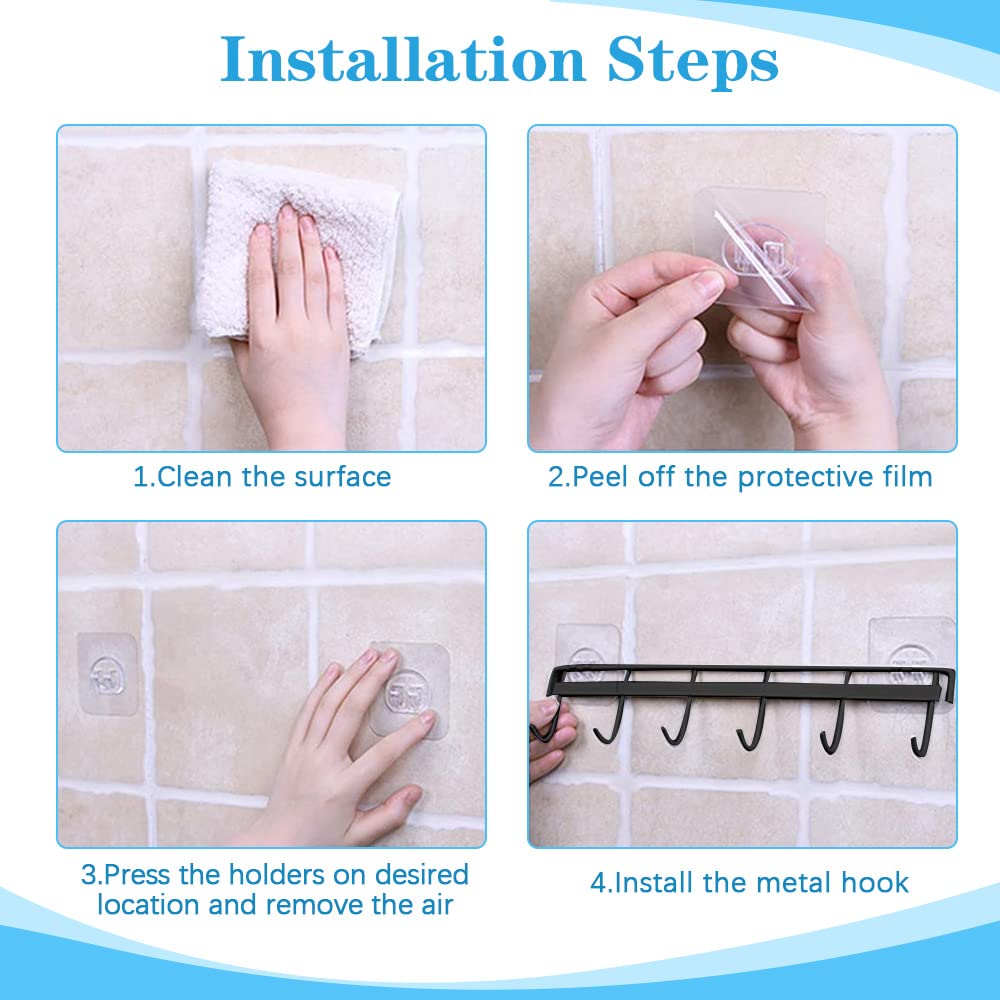 Installation Steps

1.Clean the surface

2.Peel off the protective film

3.Press the holders on desired location and remove the air

4.Install the metal hook