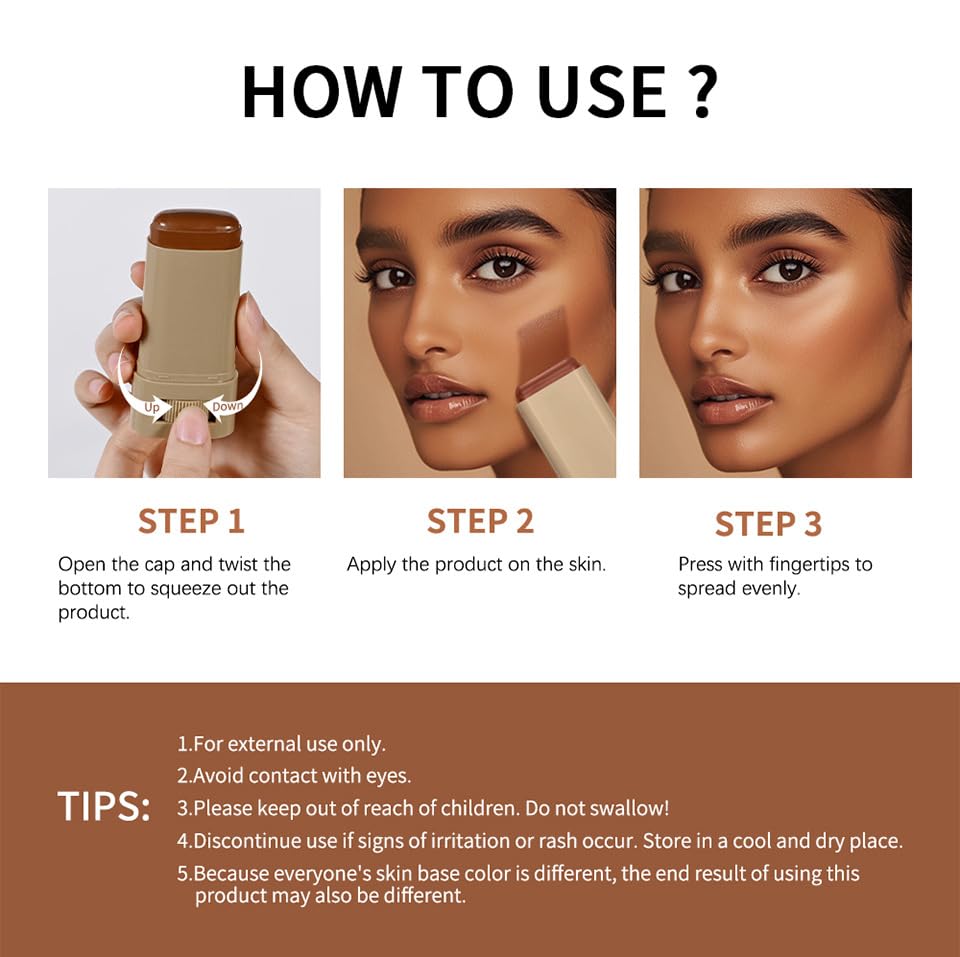 HOW TO USE ?

Up

Down

STEP 1

Open the cap and twist the bottom to squeeze out the product.

STEP 2

Apply the product on the skin.

STEP 3

Press with fingertips to spread evenly.

TIPS:

1.For external use only.
2.Avoid contact with eyes.
3.Please keep out of reach of children. Do not swallow!
4.Discontinue use if signs of irritation or rash occur. Store in a cool and dry place.
5.Because everyone's skin base color is different, the end result of using this product may also be different.