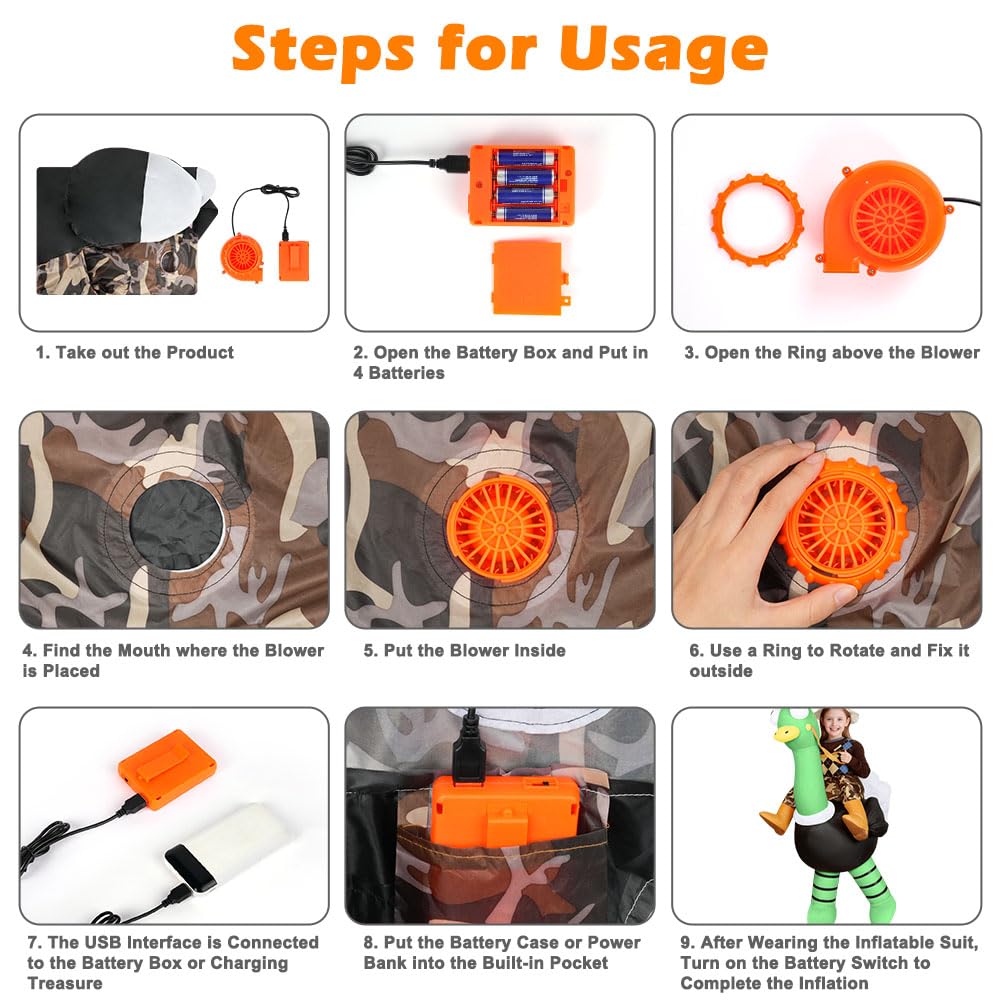 Steps for Usage

1. Take out the Product

2. Open the Battery Box and Put in 4 Batteries

3. Open the Ring above the Blower

4. Find the Mouth where the Blower is Placed

5. Put the Blower Inside

6. Use a Ring to Rotate and Fix it outside

7. The USB Interface is Connected to the Battery Box or Charging Treasure

8. Put the Battery Case or Power Bank into the Built-in Pocket

9. After Wearing the Inflatable Suit, Turn on the Battery Switch to Complete the Inflation