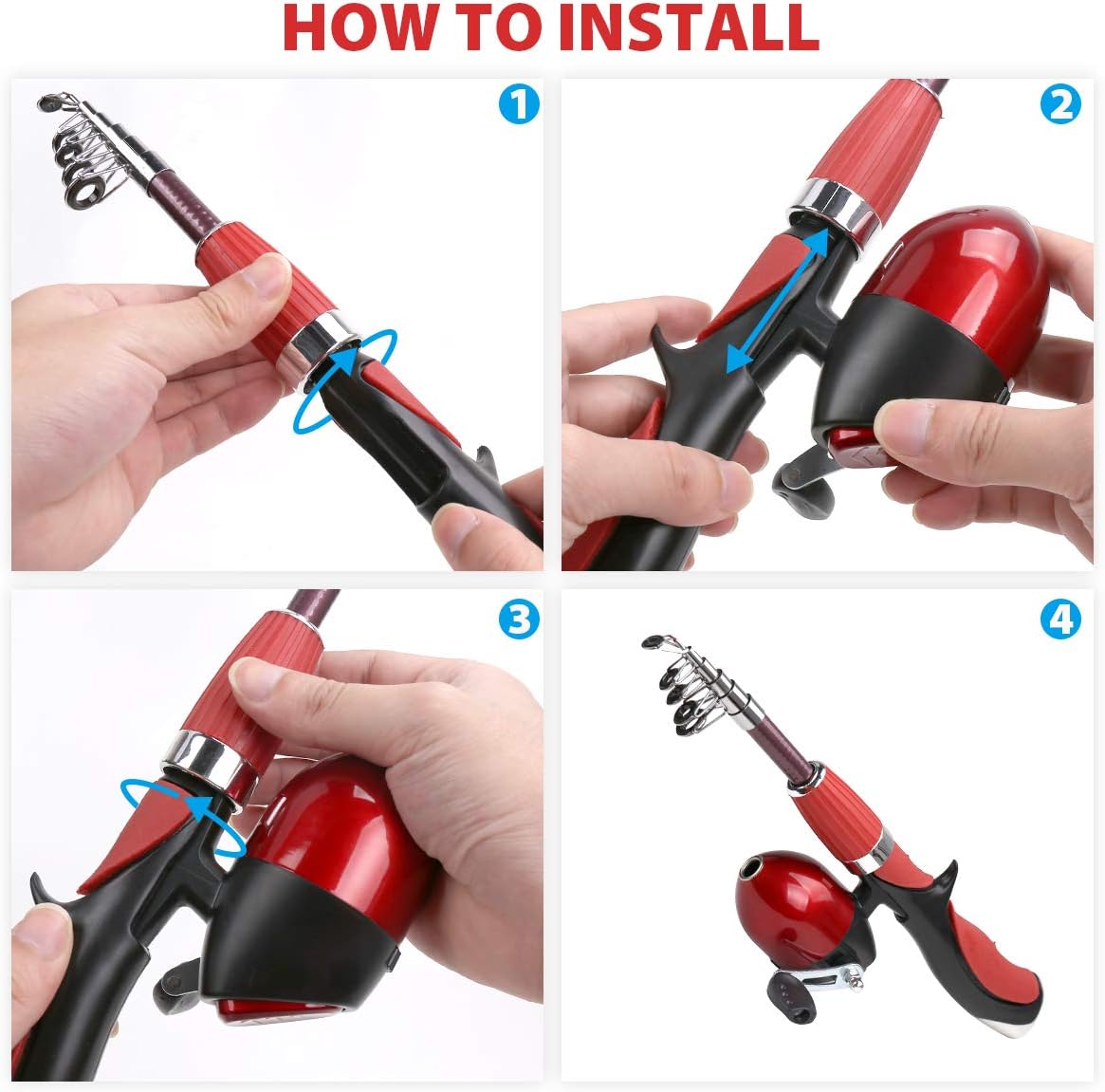 HOW TO INSTALL

1

2

3

4